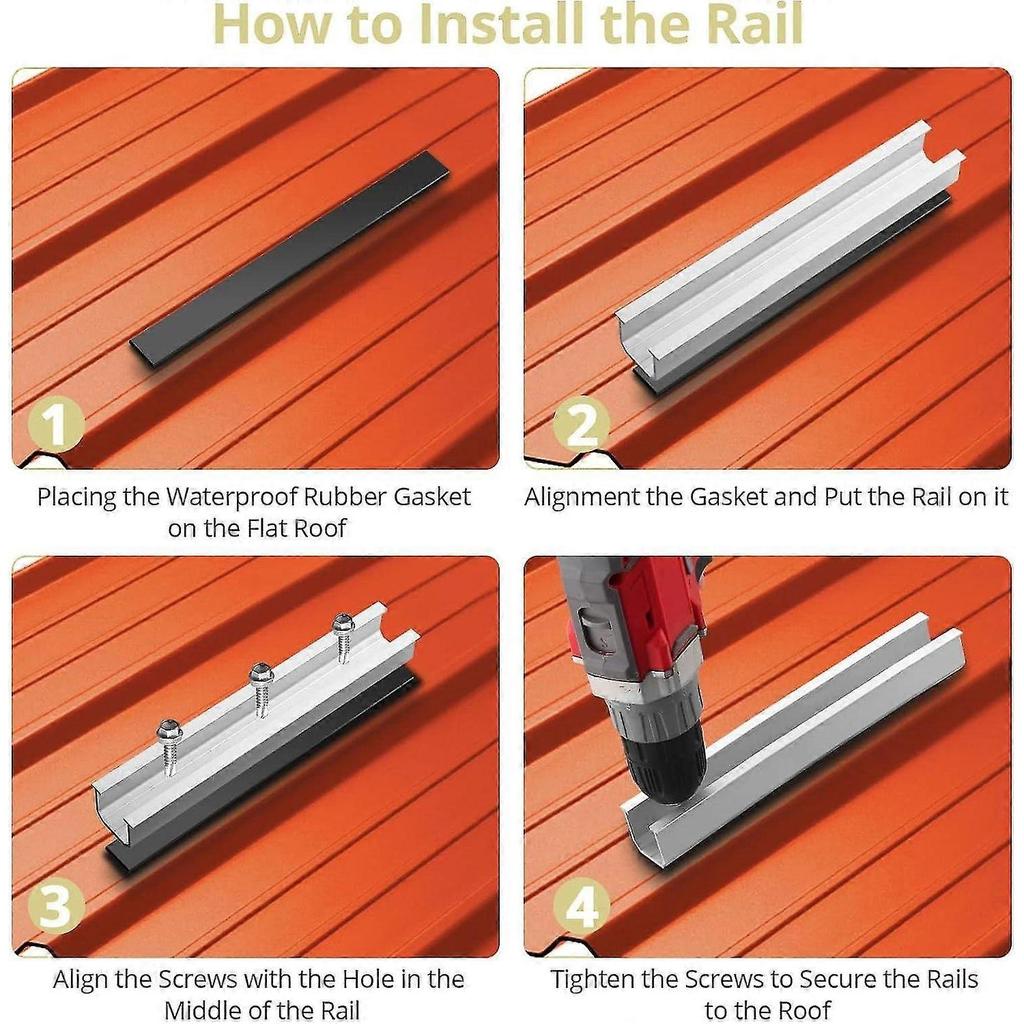 How to Install the Rail

1

Placing the Waterproof Rubber Gasket on the Flat Roof

2

Alignment the Gasket and Put the Rail on it

3

Align the Screws with the Hole in the Middle of the Rail

4

Tighten the Screws to Secure the Rails to the Roof