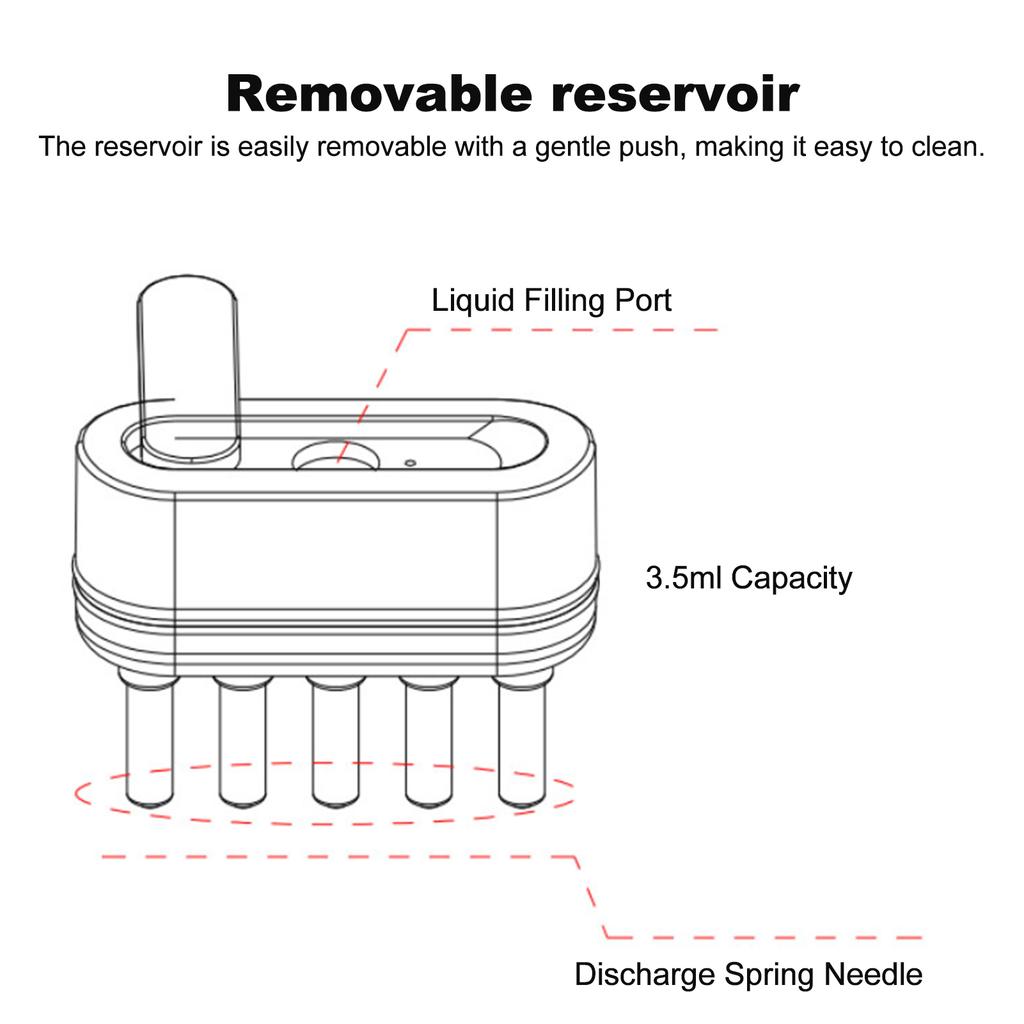 Removable reservoir

The reservoir is easily removable with a gentle push, making it easy to clean.

Liquid Filling Port

3.5ml Capacity

Discharge Spring Needle