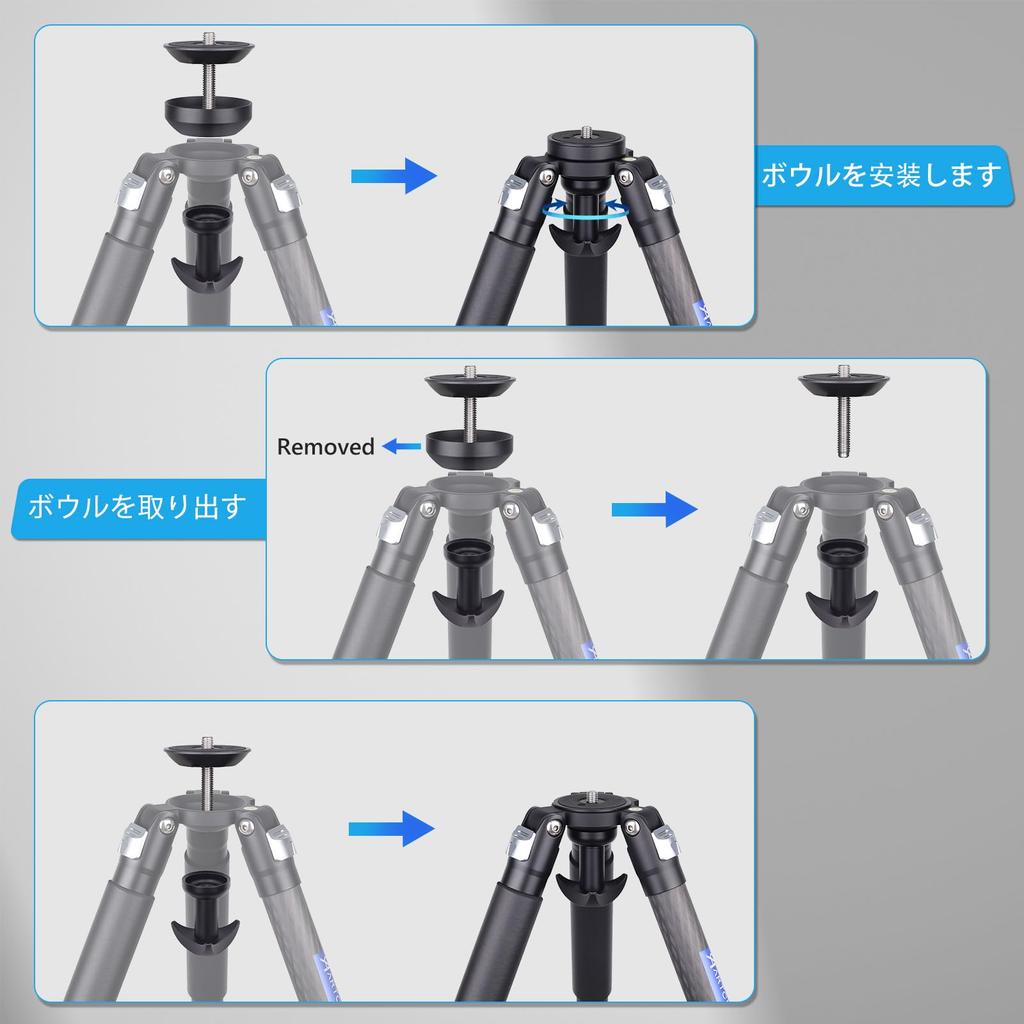 ボウルを安装します

Removed

ボウルを取り出す