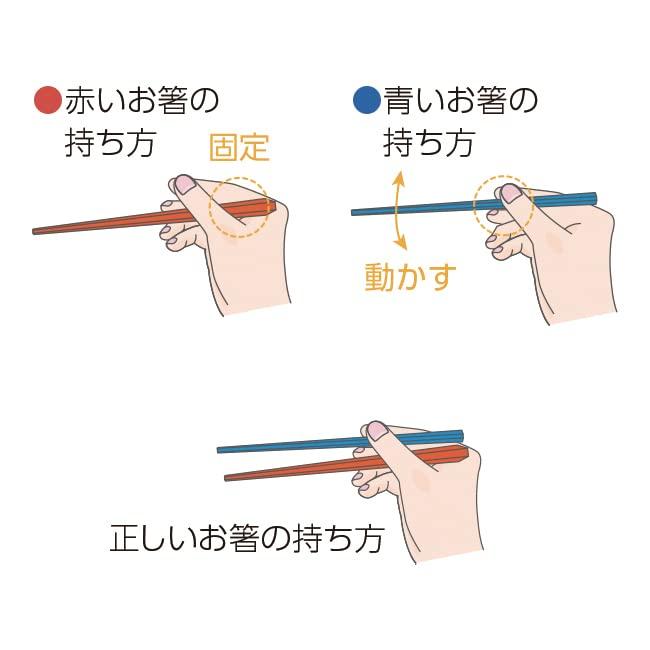 ●赤いお箸の持ち方

固定

●青いお箸の持ち方

動かす

正しいお箸の持ち方