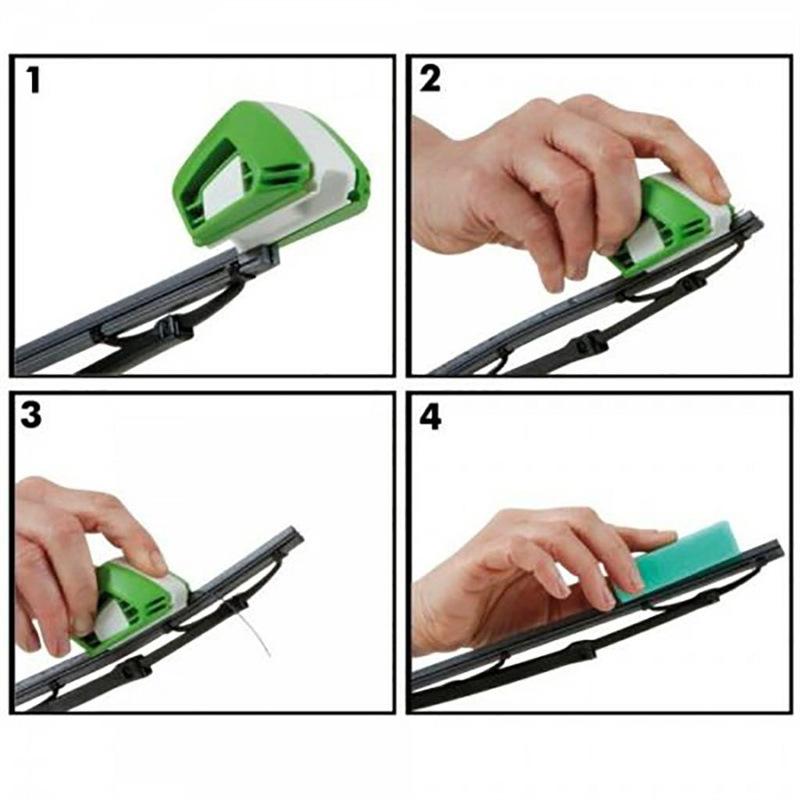 1

2

3

4