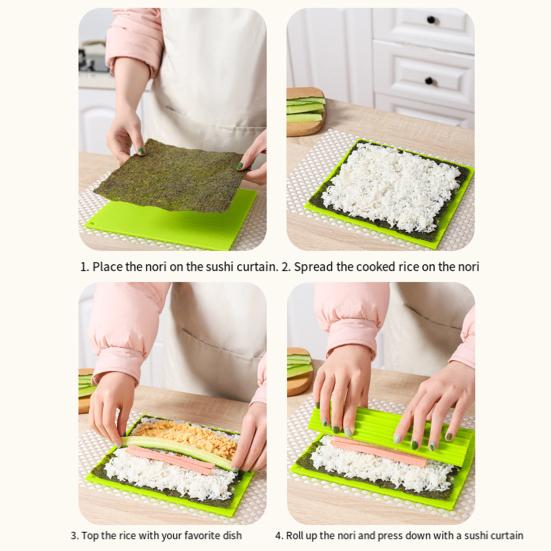 1. Place the nori on the sushi curtain. 2. Spread the cooked rice on the nori

3. Top the rice with your favorite dish

4. Roll up the nori and press down with a sushi curtain