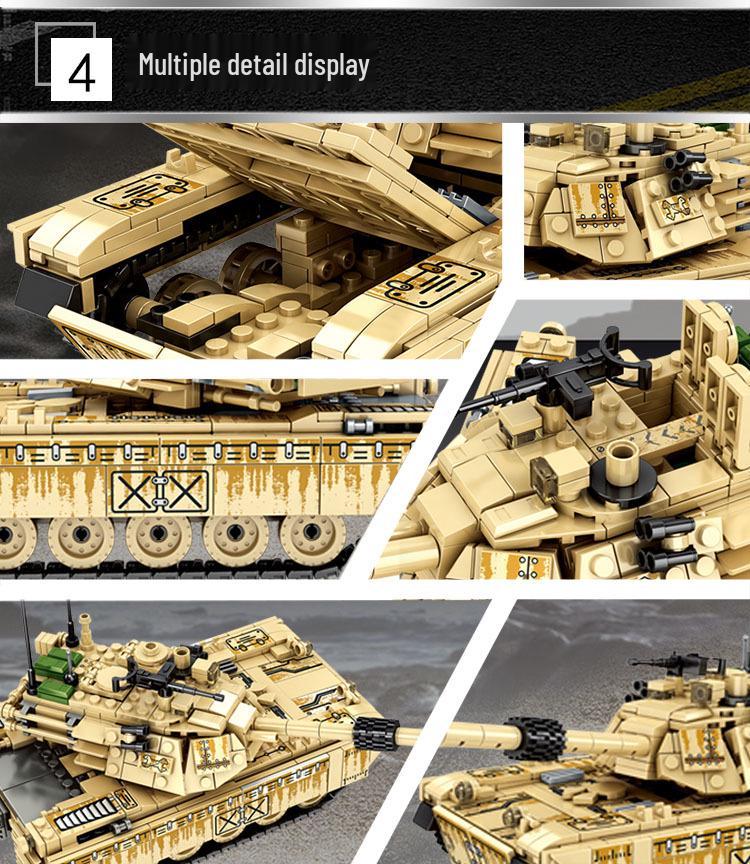 4 Multiple detail display