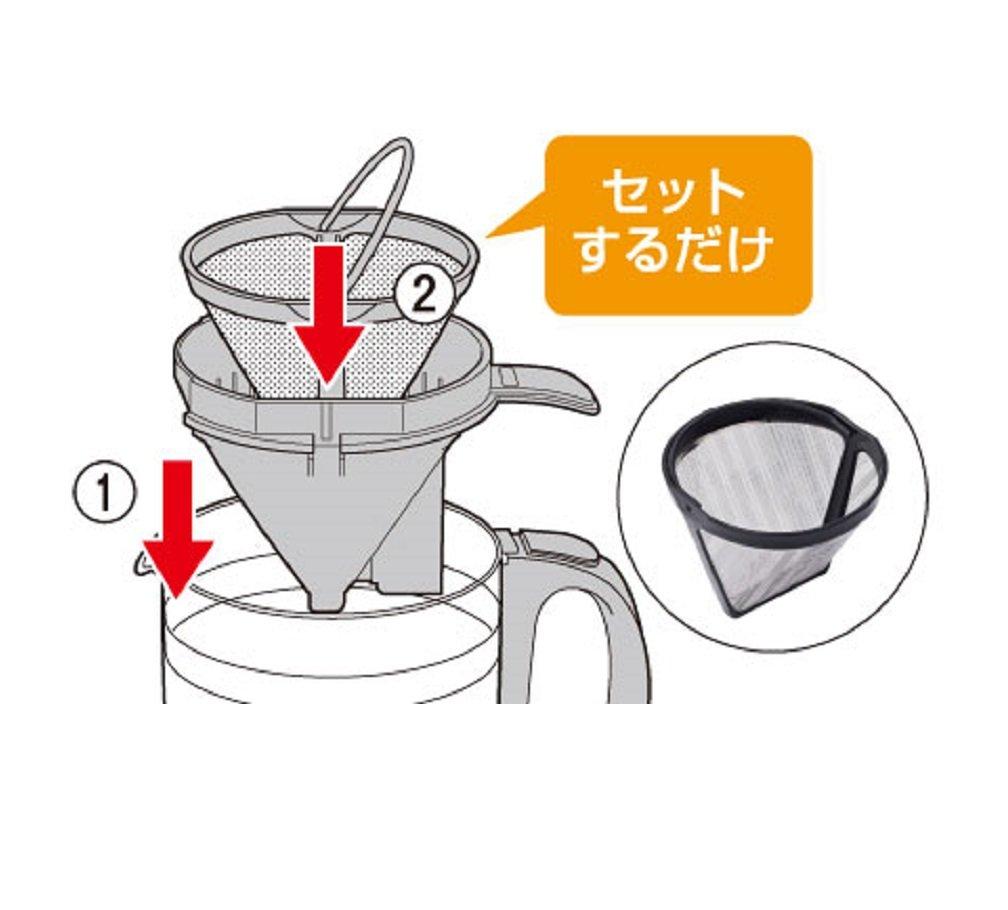 セット
するだけ

②

①