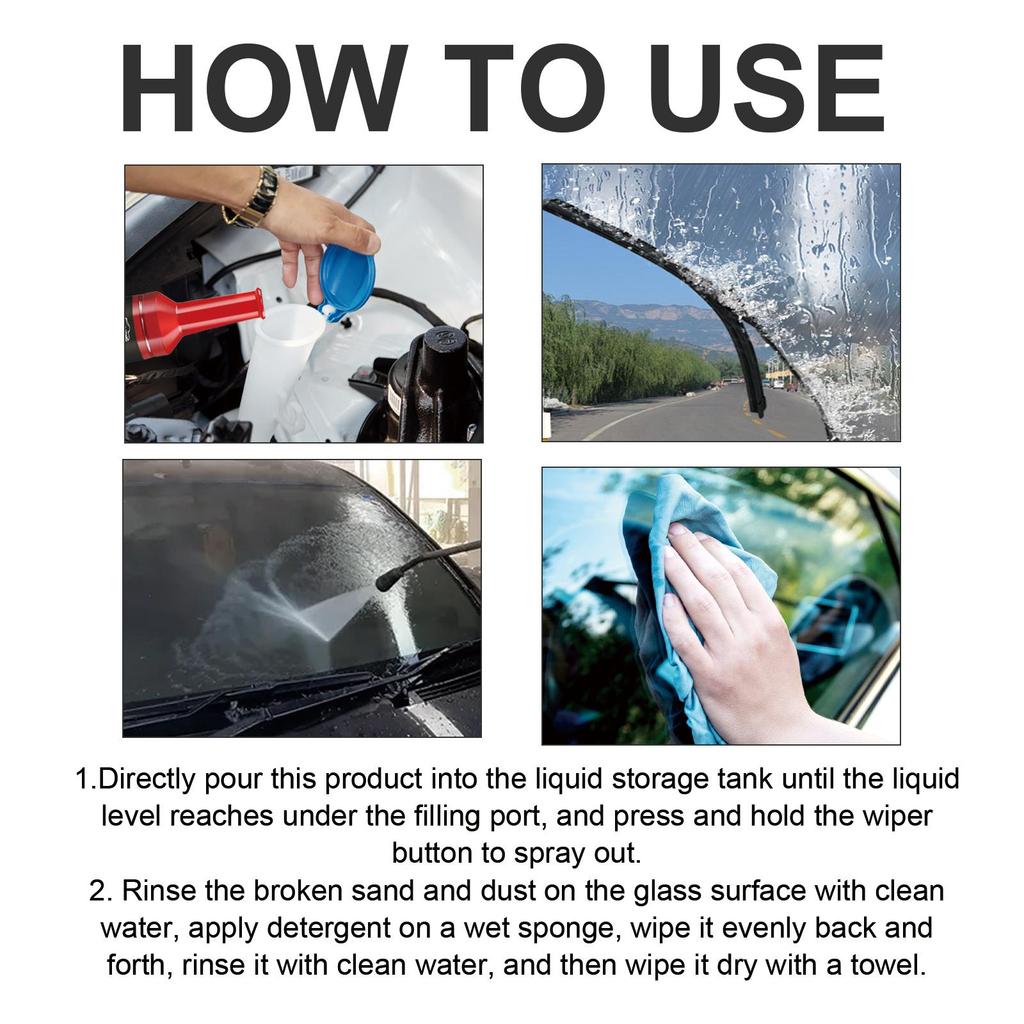 HOW TO USE

1.Directly pour this product into the liquid storage tank until the liquid level reaches under the filling port, and press and hold the wiper button to spray out.
2. Rinse the broken sand and dust on the glass surface with clean water, apply detergent on a wet sponge, wipe it evenly back and forth, rinse it with clean water, and then wipe it dry with a towel.