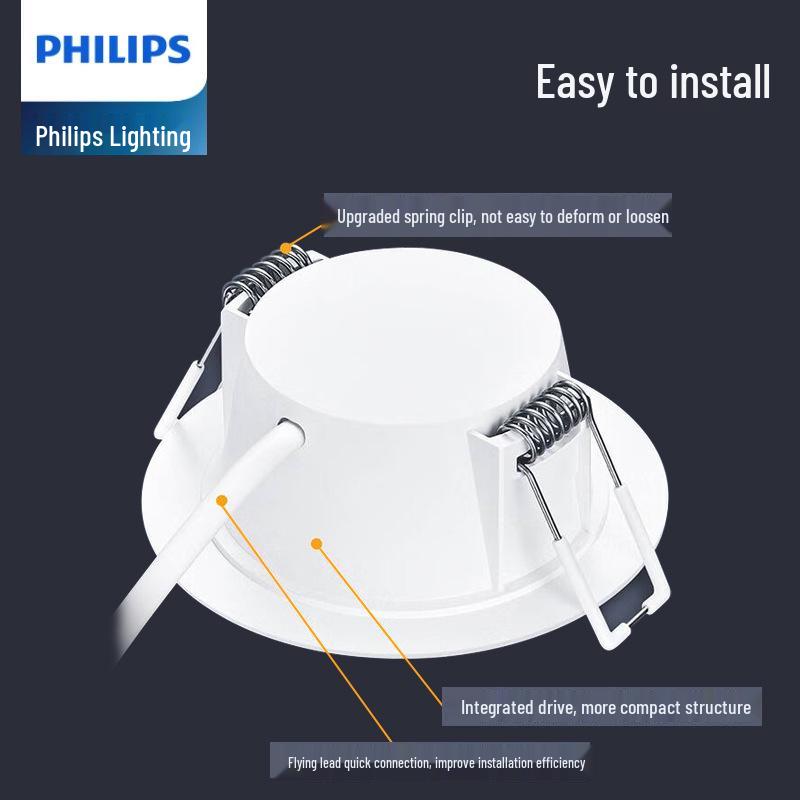 PHILIPS

Philips Lighting

Easy to install

Upgraded spring clip, not easy to deform or loosen

Integrated drive, more compact structure

Flying lead quick connection, improve installation efficiency