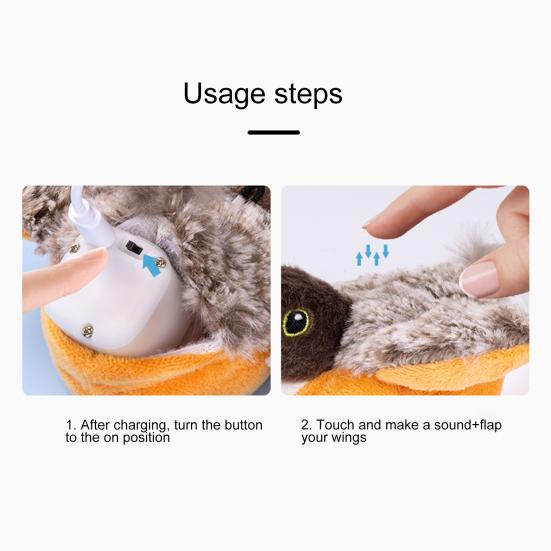 Usage steps

1. After charging, turn the button to the on position

2. Touch and make a sound+flap your wings