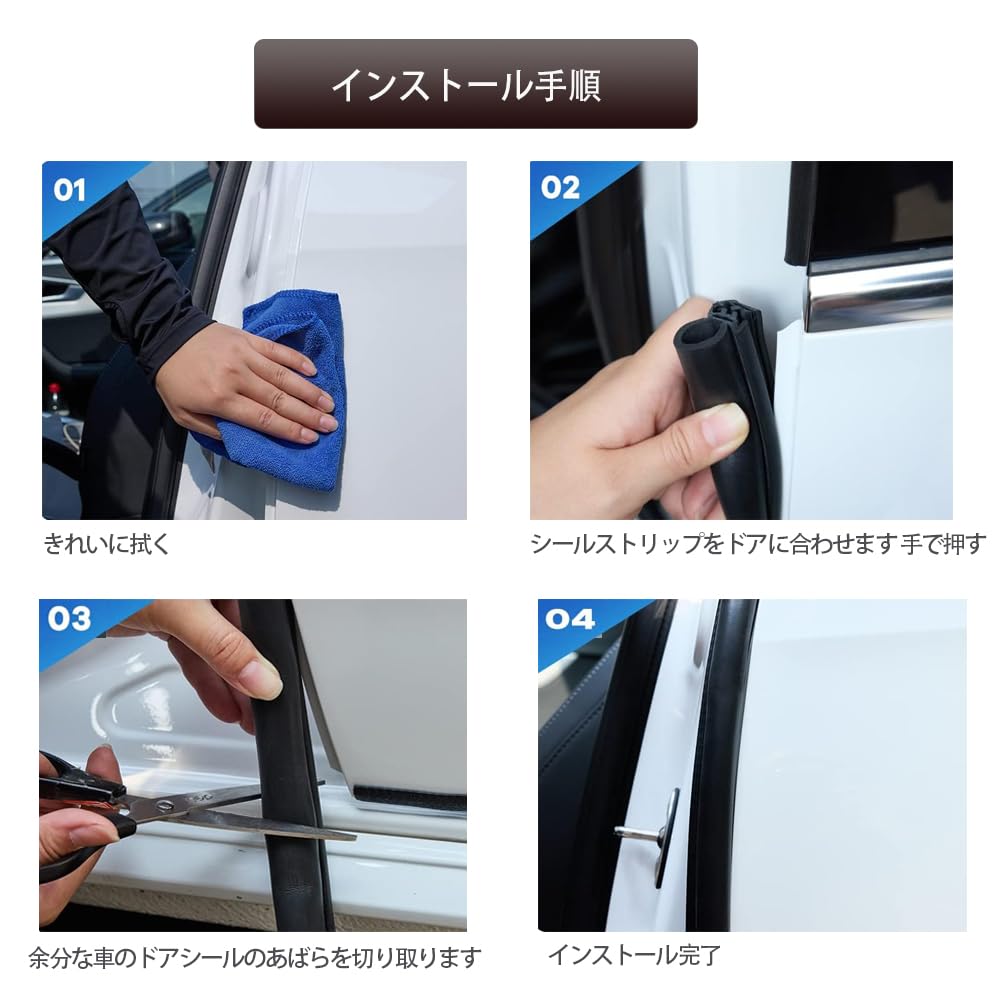 インストール手順

01

きれいに拭く

02

シールストリップをドアに合わせます 手で押す

03

余分な車のドアシールのあばらを切り取ります

04

インストール完了