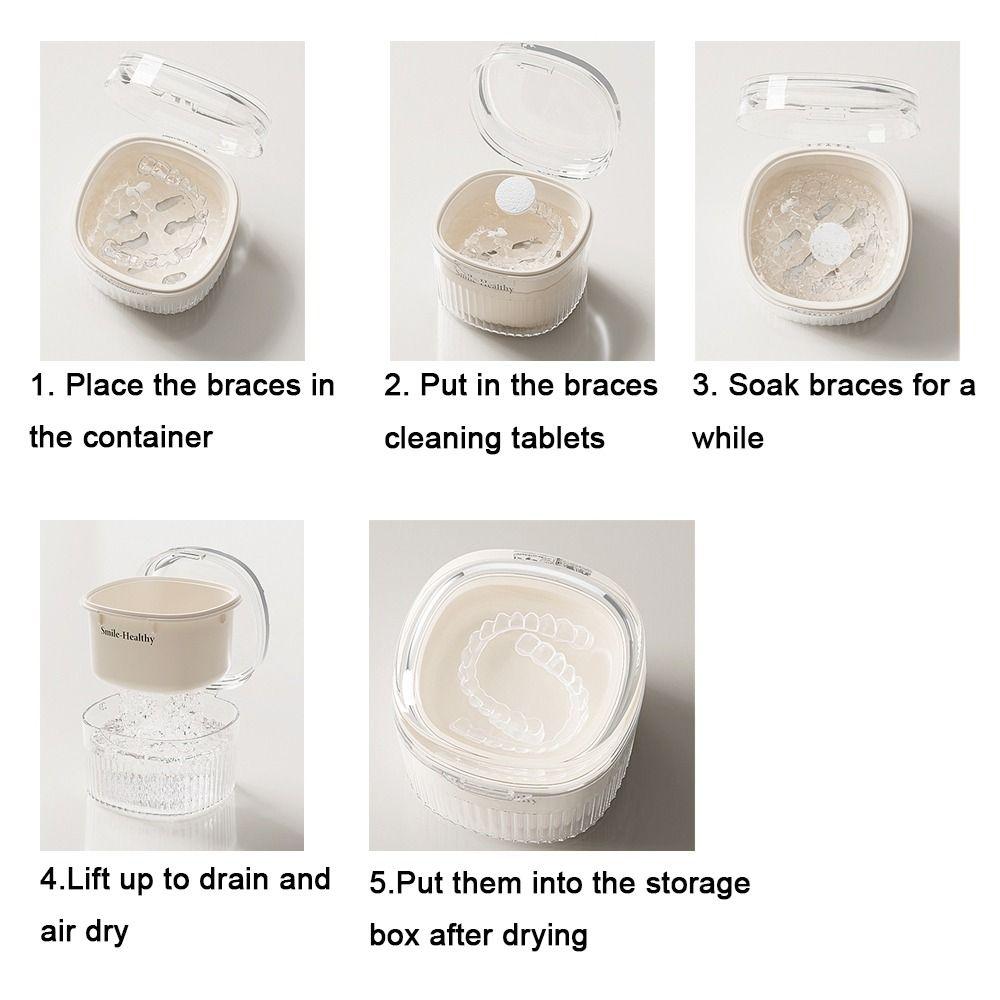 Smile·Healthy

1. Place the braces in the container

2. Put in the braces cleaning tablets

3. Soak braces for a while

Smile·Healthy

4.Lift up to drain and air dry

5.Put them into the storage box after drying