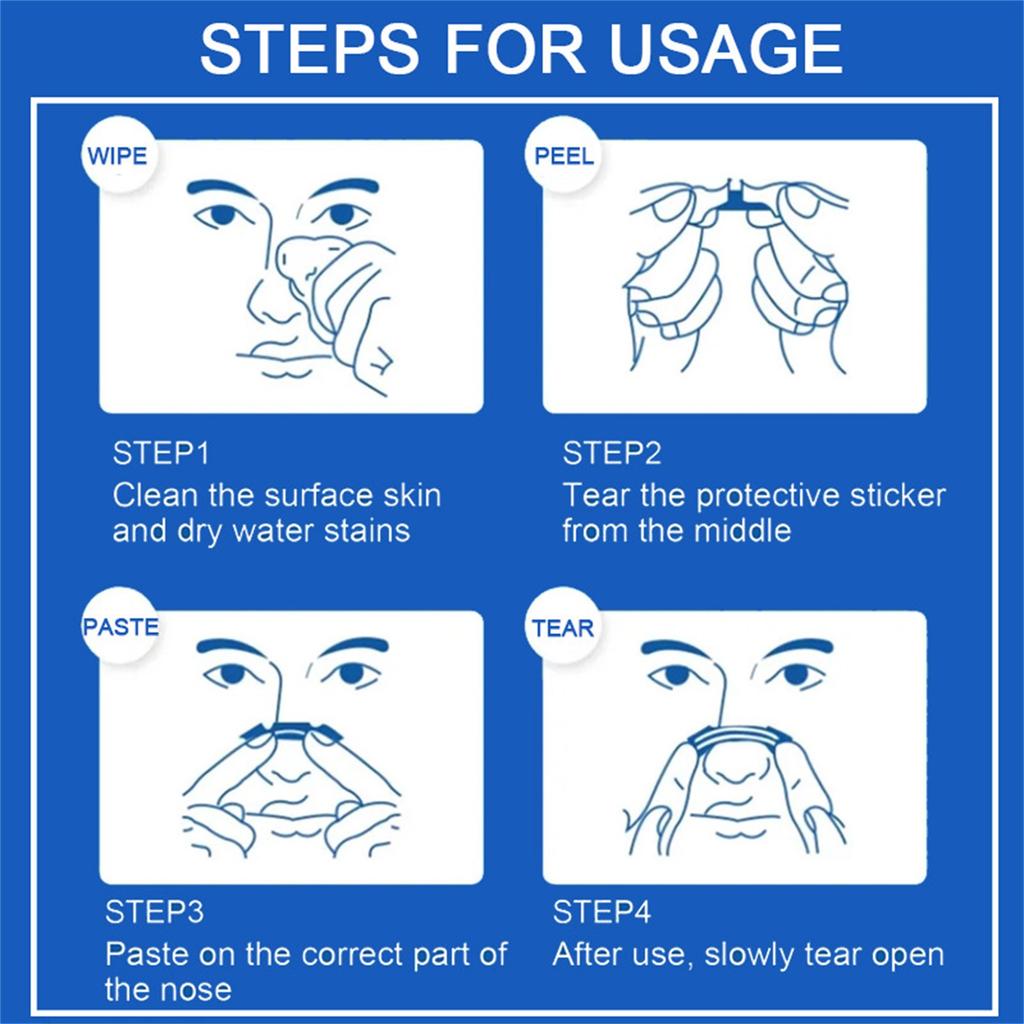 STEPS FOR USAGE

WIPE

STEP1
Clean the surface skin and dry water stains

PEEL

STEP2
Tear the protective sticker from the middle

PASTE

STEP3
Paste on the correct part of the nose

TEAR

STEP4
After use, slowly tear open