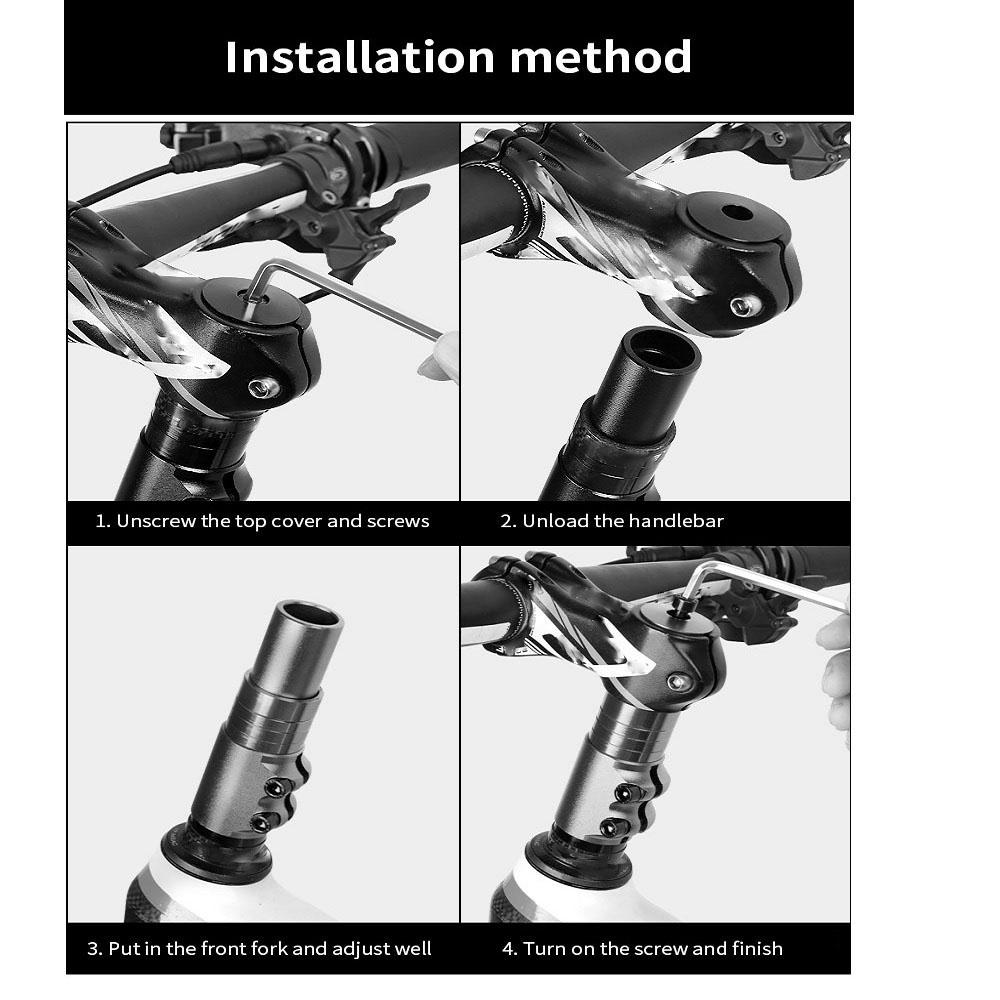 Installation method

1. Unscrew the top cover and screws

2. Unload the handlebar

3. Put in the front fork and adjust well

4. Turn on the screw and finish