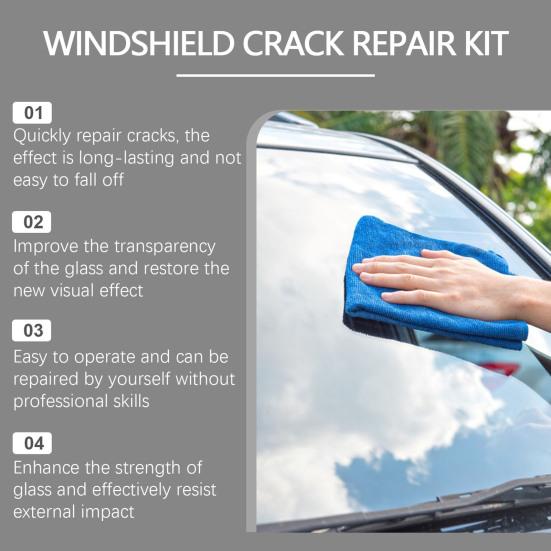 WINDSHIELD CRACK REPAIR KIT

01
Quickly repair cracks, the effect is long-lasting and not easy to fall off

02
Improve the transparency of the glass and restore the new visual effect

03
Easy to operate and can be repaired by yourself without professional skills

04
Enhance the strength of glass and effectively resist external impact