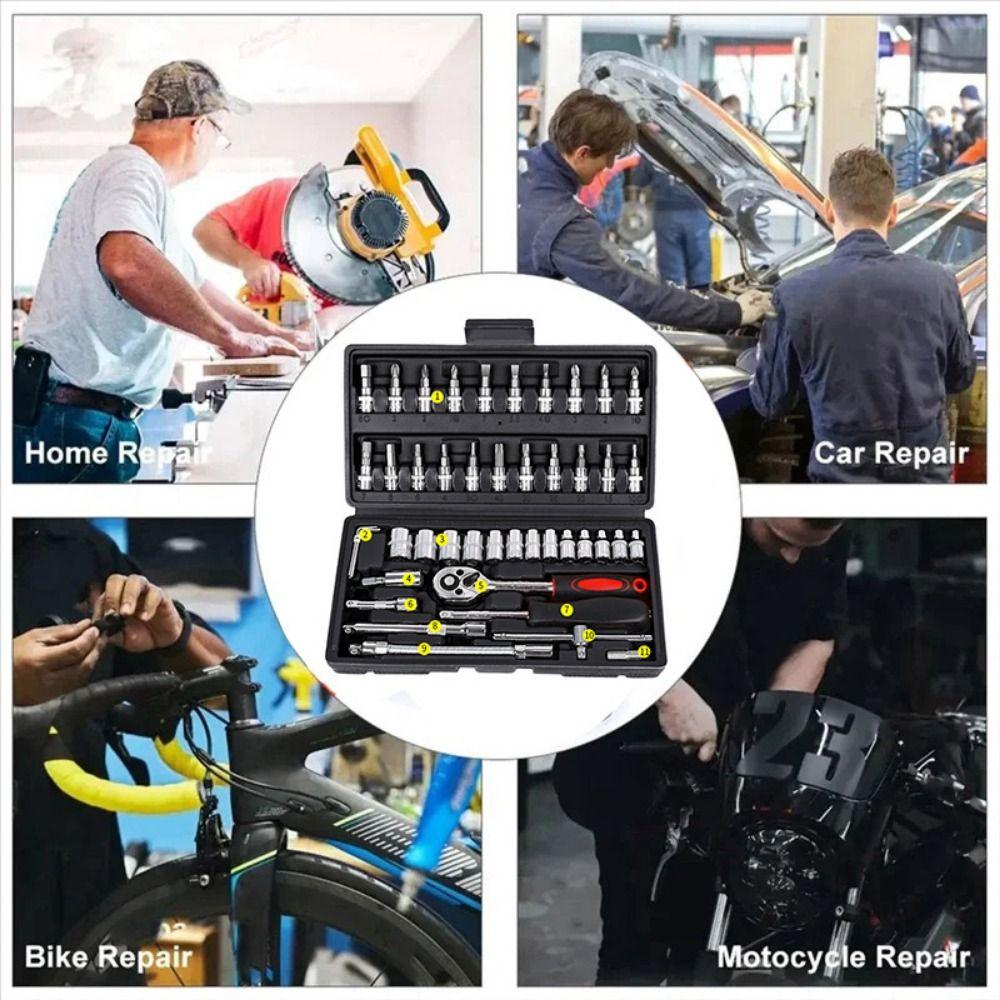 Home Repair

Car Repair

1
2
3
4
5
6
7
8
9
10
11

23

Bike Repair

Motocycle Repair