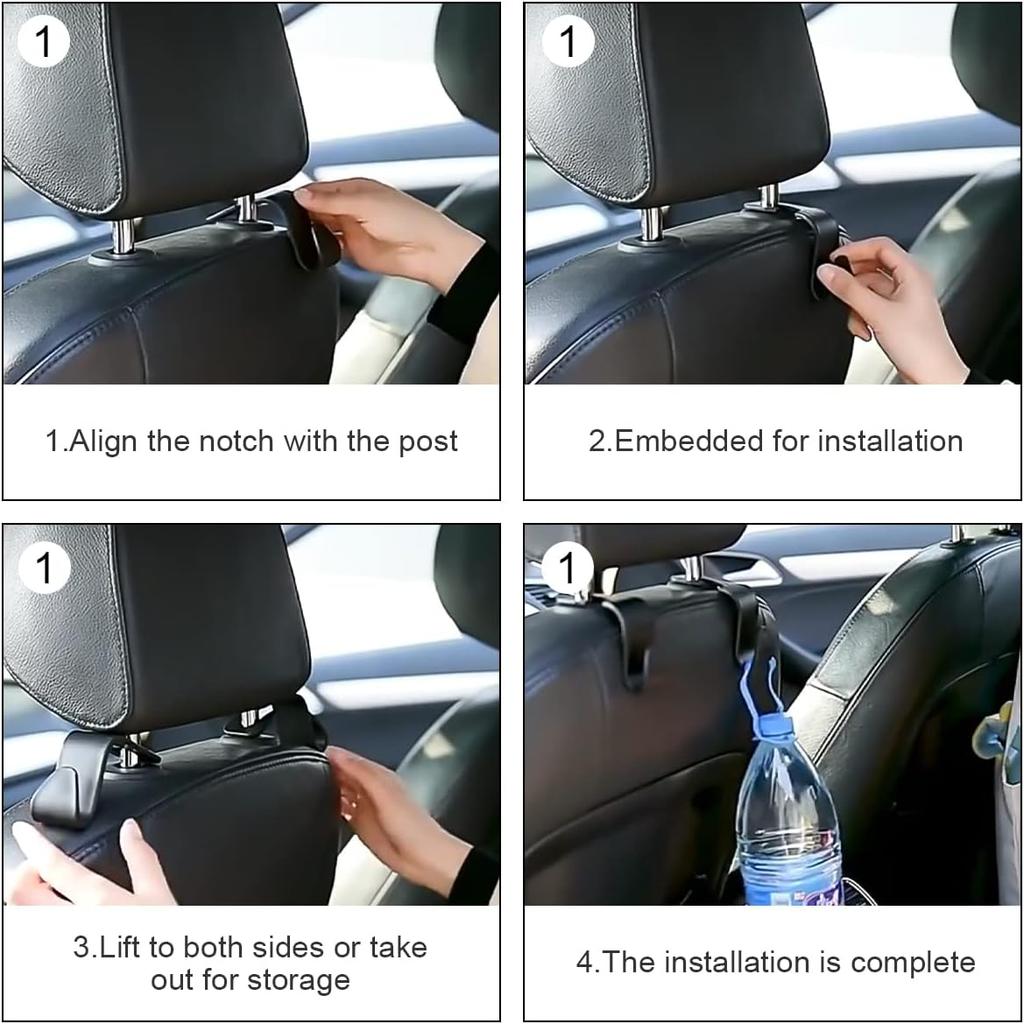 1

1.Align the notch with the post

1

2.Embedded for installation

1

3.Lift to both sides or take out for storage

1

4.The installation is complete