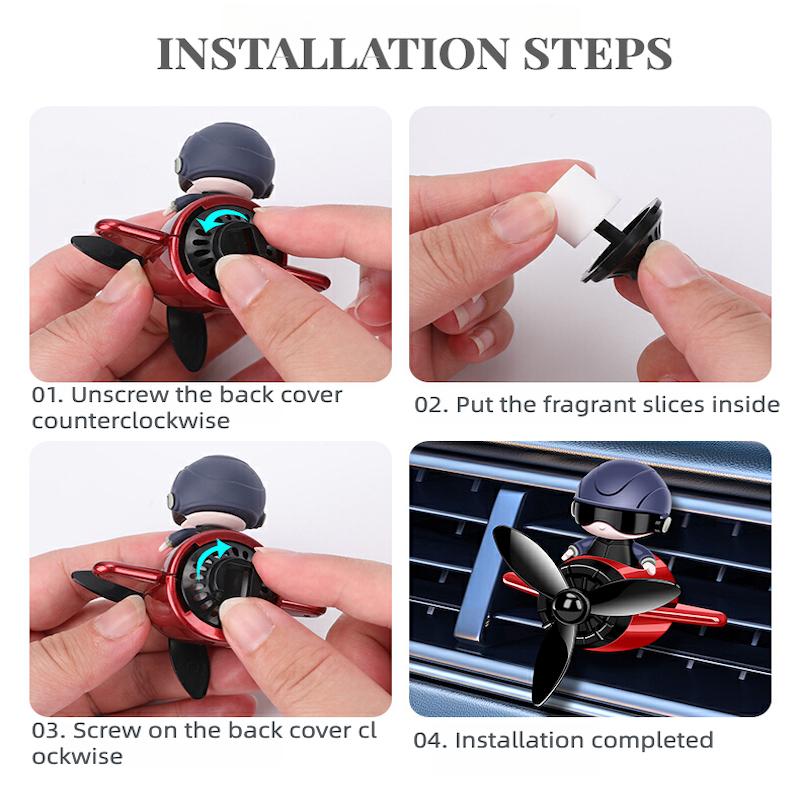 INSTALLATION STEPS

01. Unscrew the back cover counterclockwise

02. Put the fragrant slices inside

03. Screw on the back cover cl ockwise

04. Installation completed