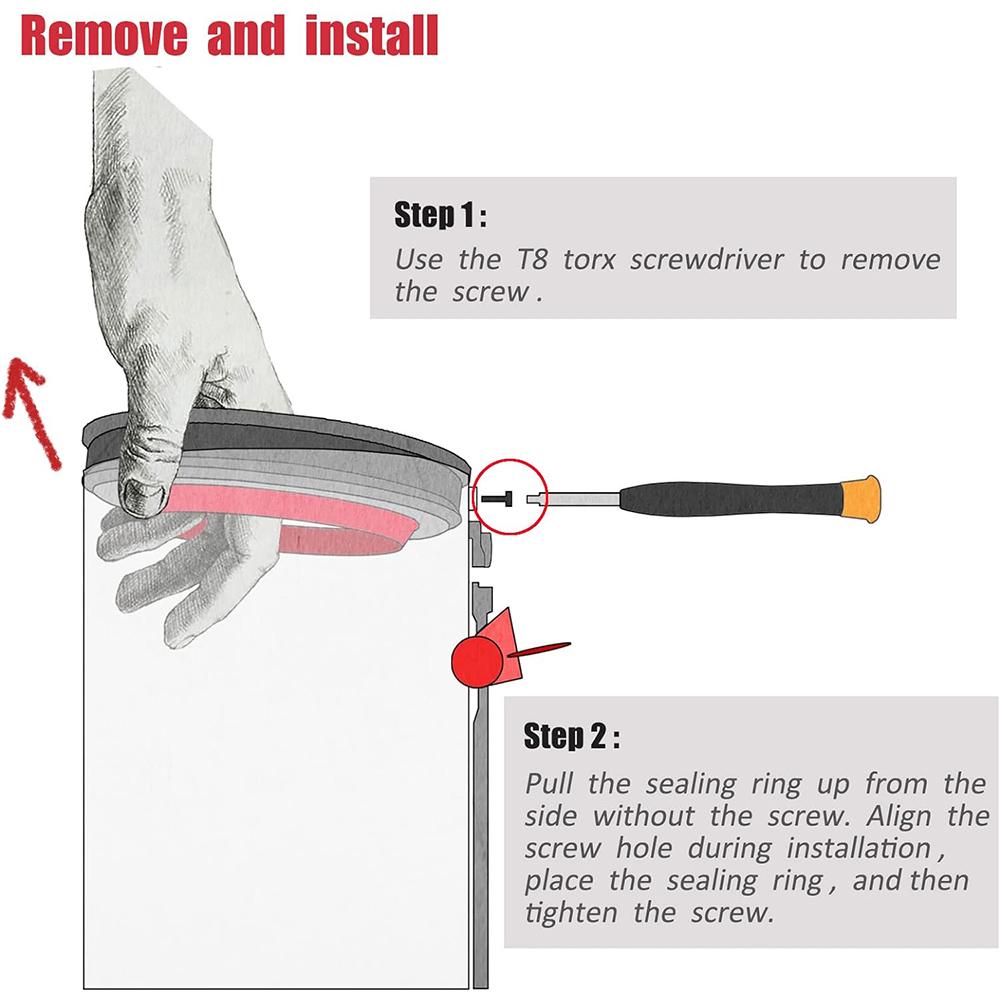 Remove and install

Step 1 :

Use the T8 torx screwdriver to remove the screw .

Step 2 :

Pull the sealing ring up from the side without the screw. Align the screw hole during installation , place the sealing ring , and then tighten the screw.