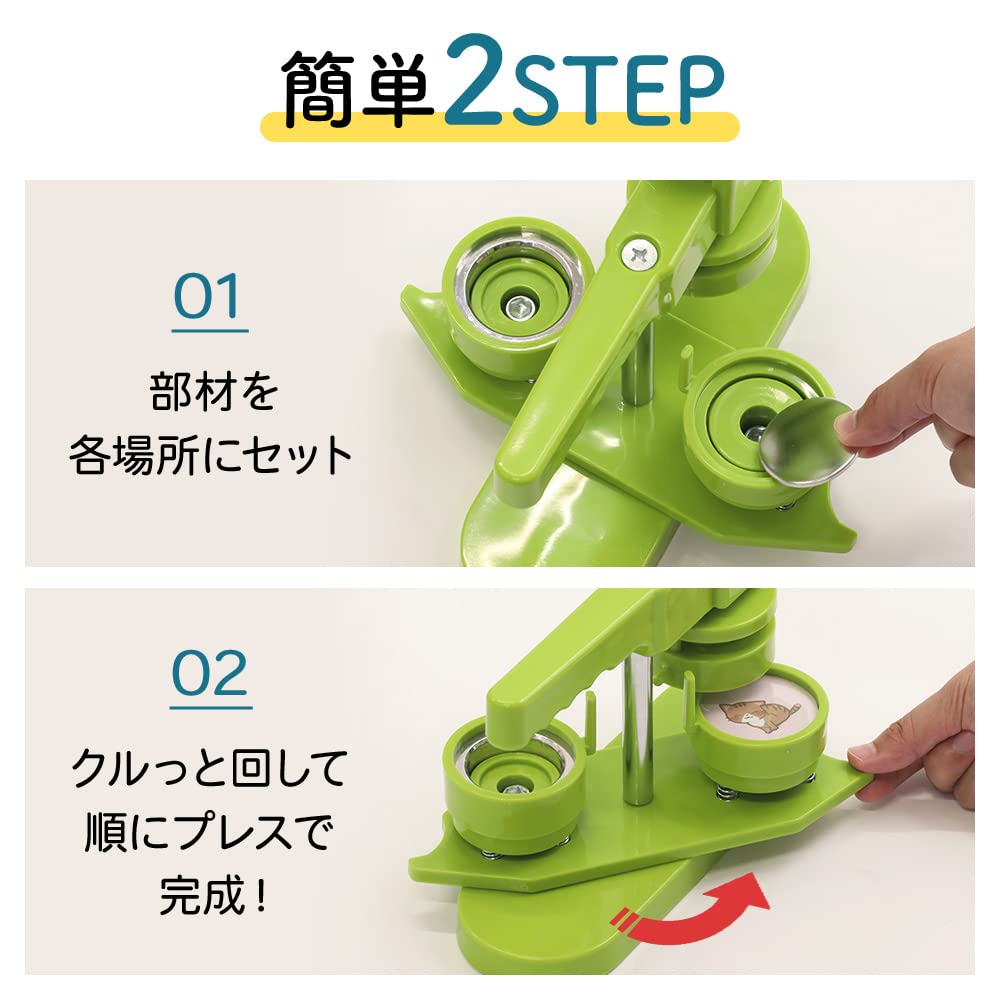 簡単2STEP

01

部材を
各場所にセット

02

クルっと回して
順にプレスで
完成！