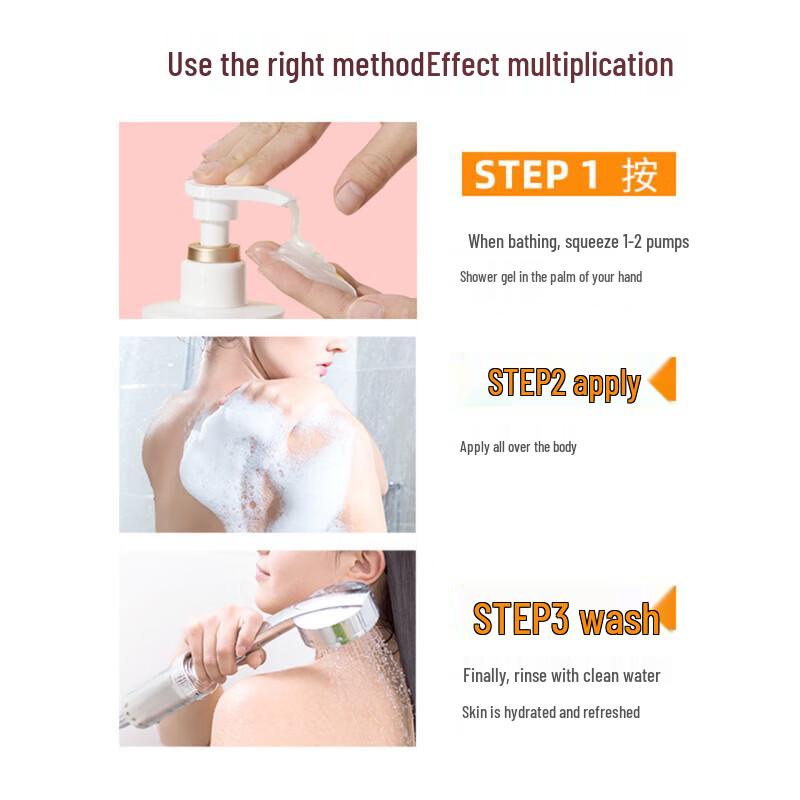 Use the right methodEffect multiplication

STEP 1 按

When bathing, squeeze 1-2 pumps

Shower gel in the palm of your hand

STEP2 apply

Apply all over the body

STEP3 wash

Finally, rinse with clean water

Skin is hydrated and refreshed