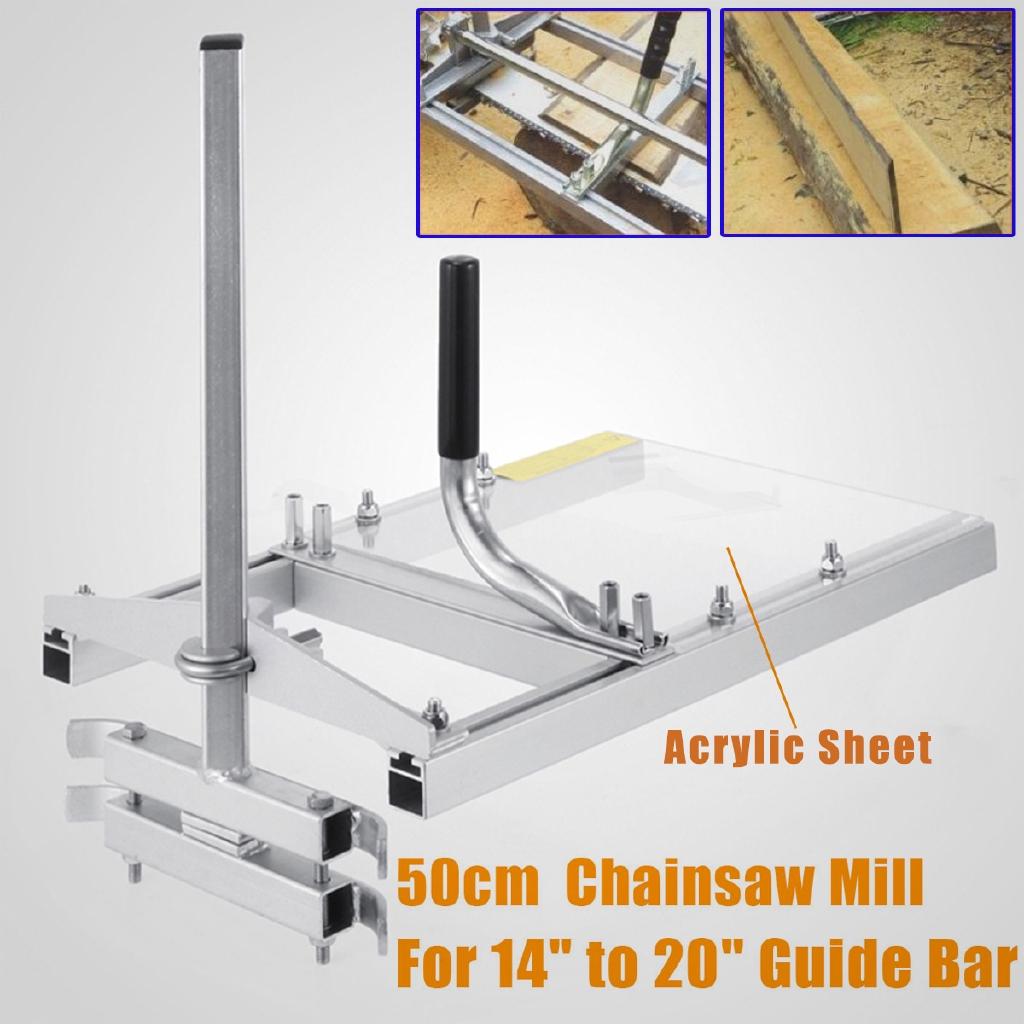 Acrylic Sheet

50cm Chainsaw Mill
For 14" to 20" Guide Bar