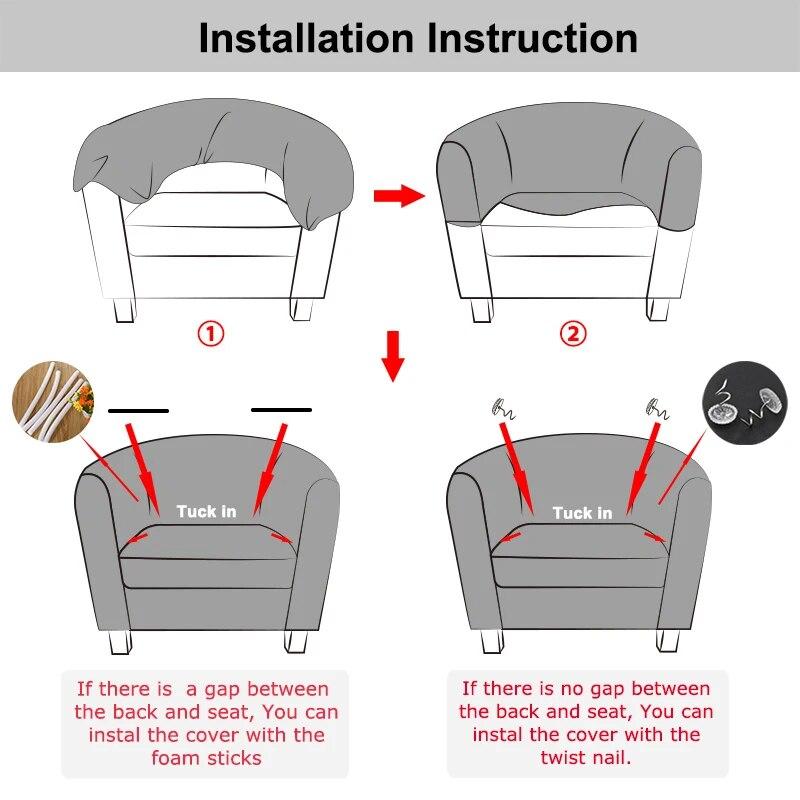 Installation Instruction

①

②

Tuck in

Tuck in

If there is a gap between the back and seat, You can instal the cover with the foam sticks

If there is no gap between the back and seat, You can instal the cover with the twist nail.