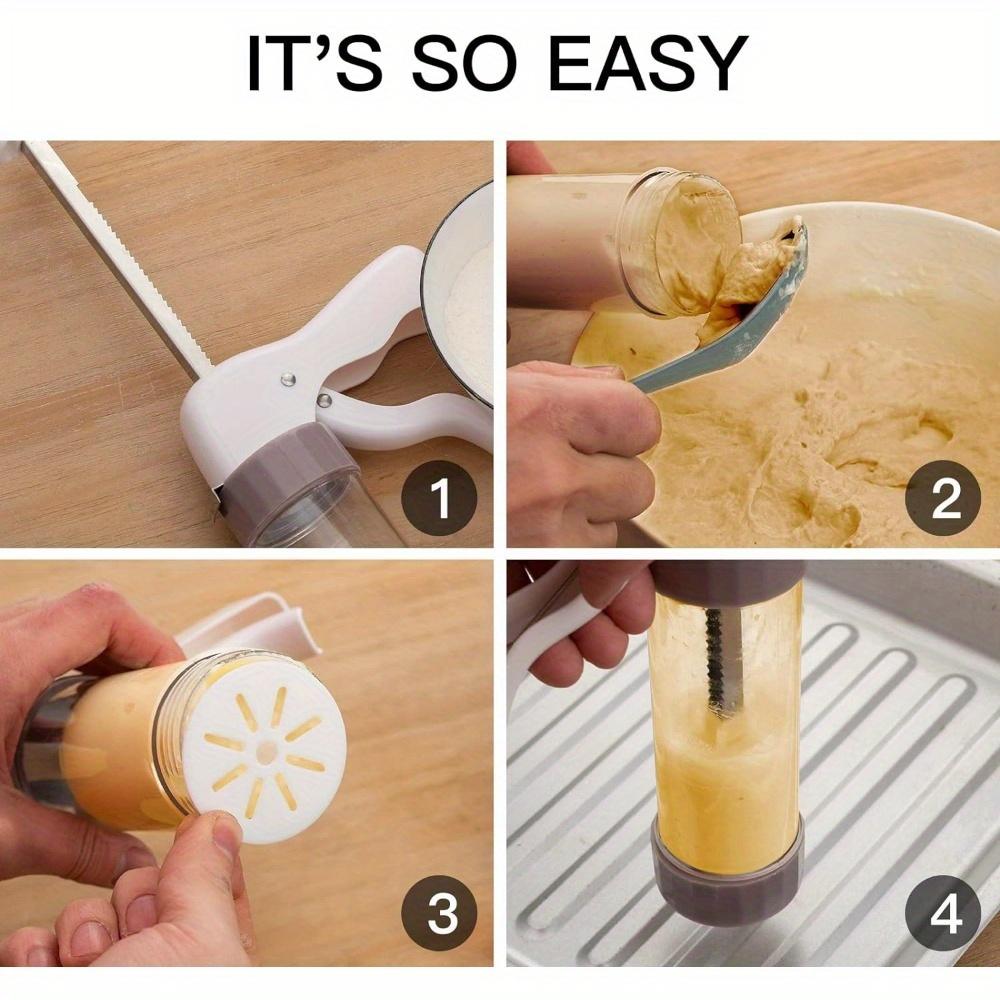 IT'S SO EASY

1

2

3

4