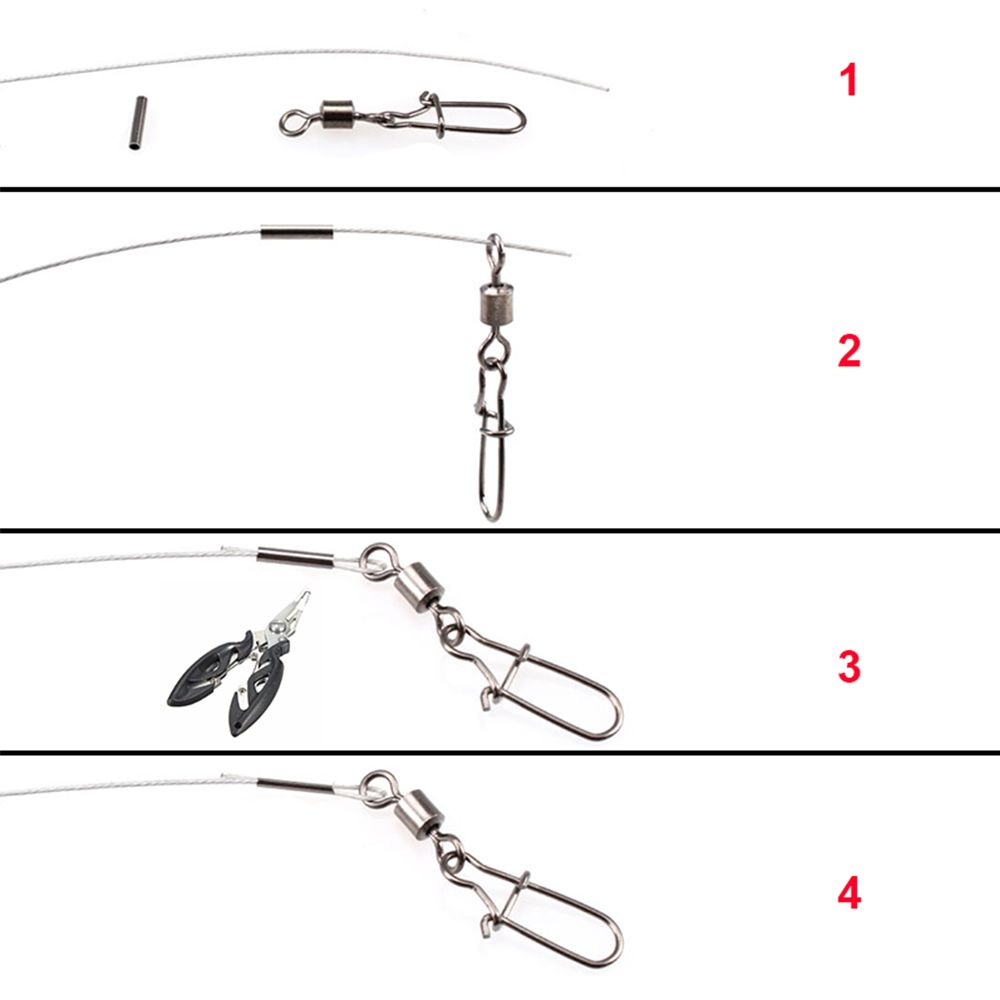 1

2

3

4