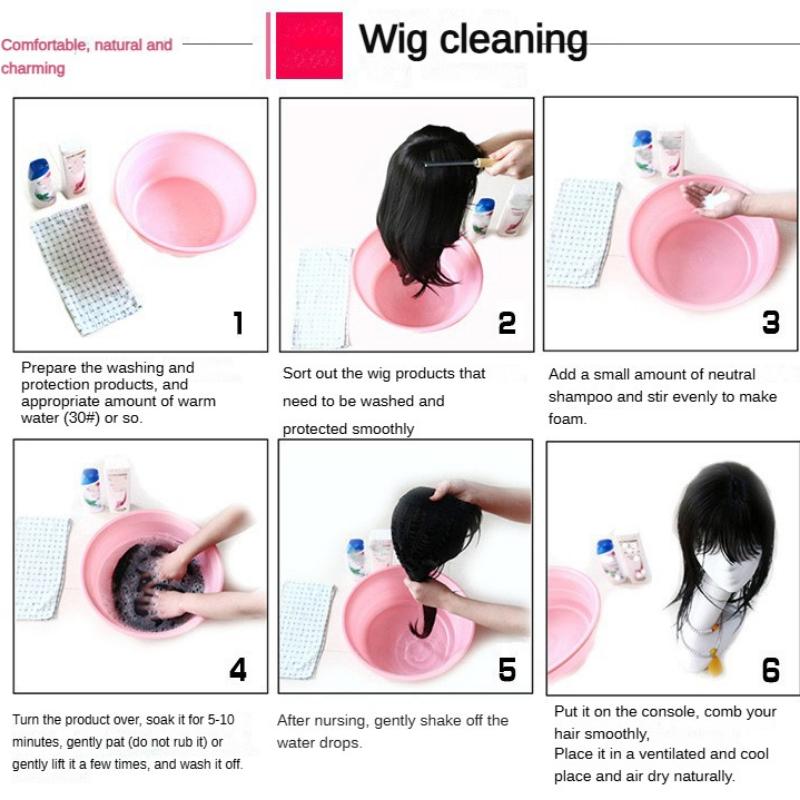 Comfortable, natural and charming

Wig cleaning

1

Prepare the washing and protection products, and appropriate amount of warm water (30#) or so.

2

Sort out the wig products that need to be washed and protected smoothly

3

Add a small amount of neutral shampoo and stir evenly to make foam.

4

Turn the product over, soak it for 5-10 minutes, gently pat (do not rub it) or gently lift it a few times, and wash it off.

5

After nursing, gently shake off the water drops.

6

Put it on the console, comb your hair smoothly,
Place it in a ventilated and cool place and air dry naturally.