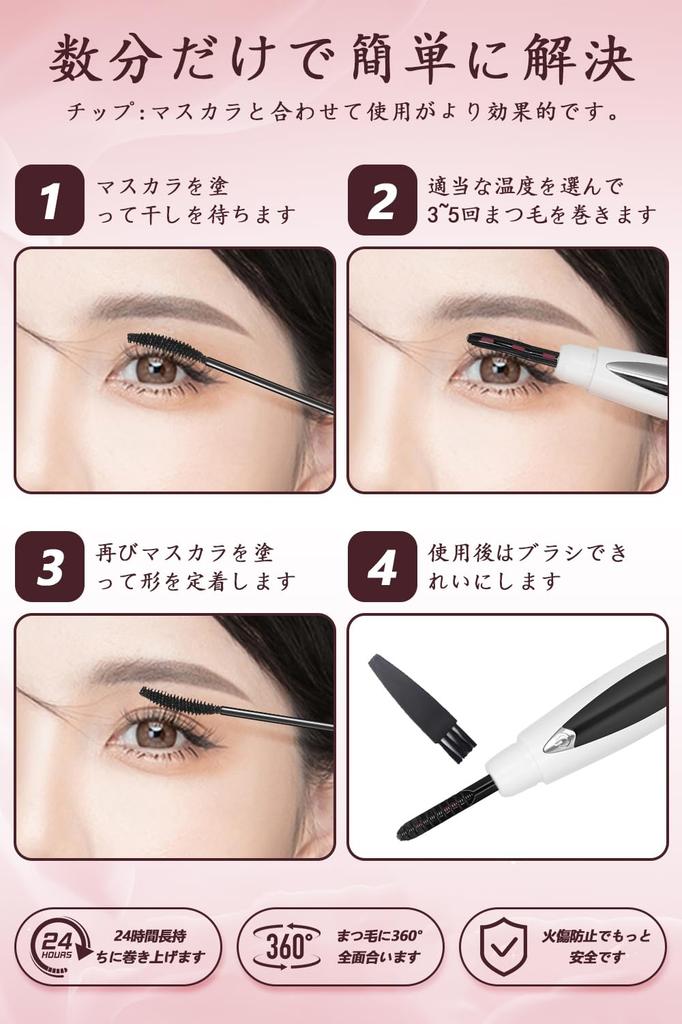 数分だけで簡単に解決

チップ：マスカラと合わせて使用がより効果的です。

1 マスカラを塗って干しを待ちます

2 適当な温度を選んで3~5回まつ毛を巻きます

3 再びマスカラを塗って形を定着します

4 使用後はブラシできれいにします

24 HOURS 24時間長持ちに巻き上げます

360° まつ毛に360°全面合います

火傷防止でもっと安全です