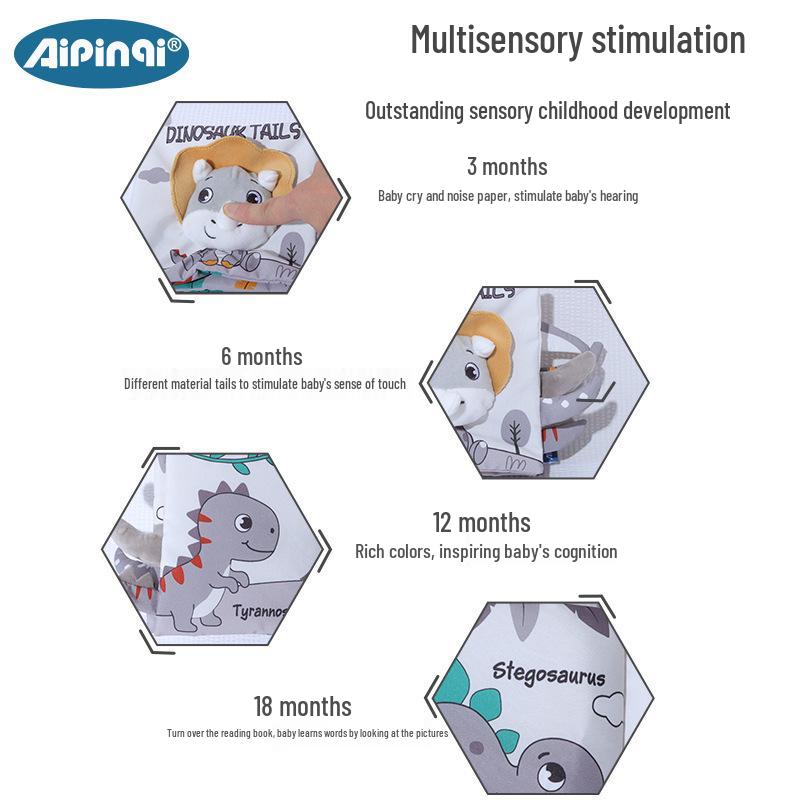 Aipinqi®

Multisensory stimulation

Outstanding sensory childhood development

DINOSAUR TAILS

3 months

Baby cry and noise paper, stimulate baby's hearing

6 months

Different material tails to stimulate baby's sense of touch

12 months

Rich colors, inspiring baby's cognition

Tyrannos

Stegosaurus

18 months

Turn over the reading book, baby learns words by looking at the pictures