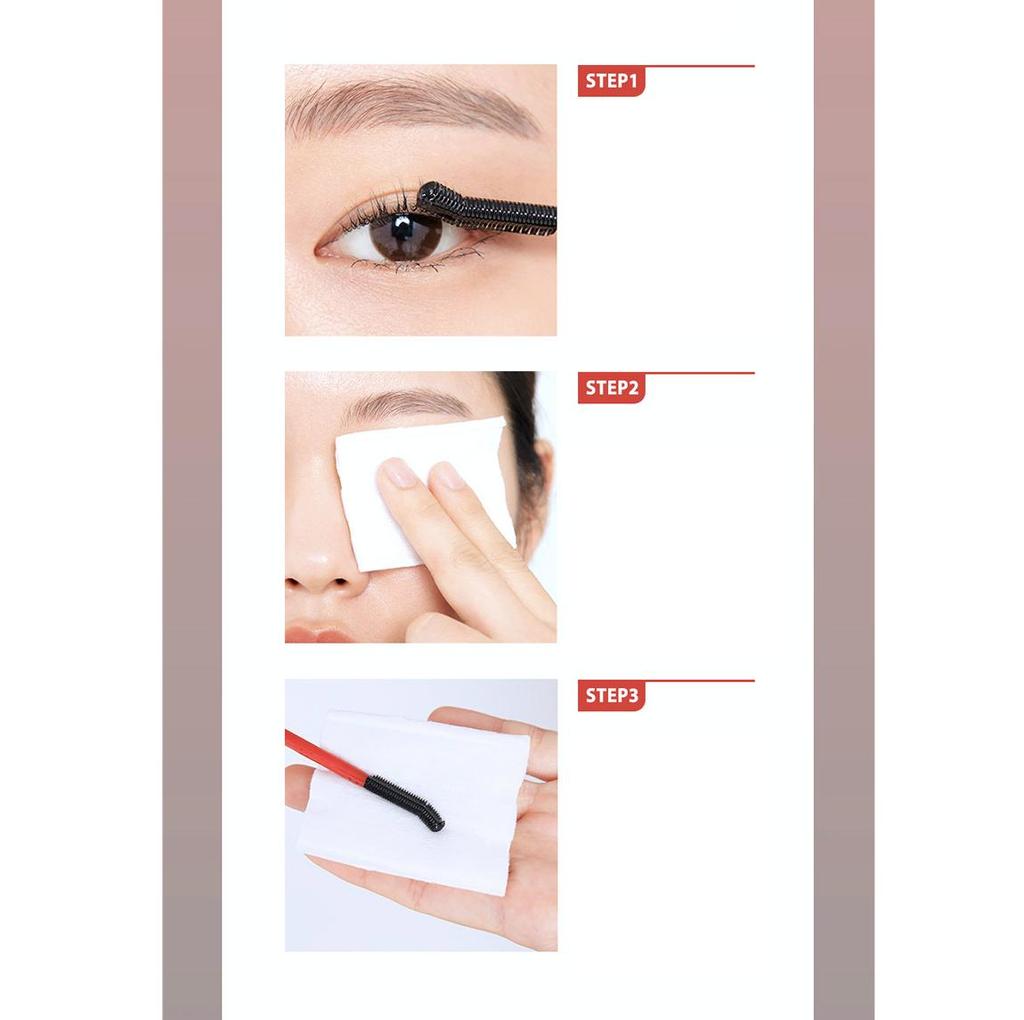 STEP1

STEP2

STEP3