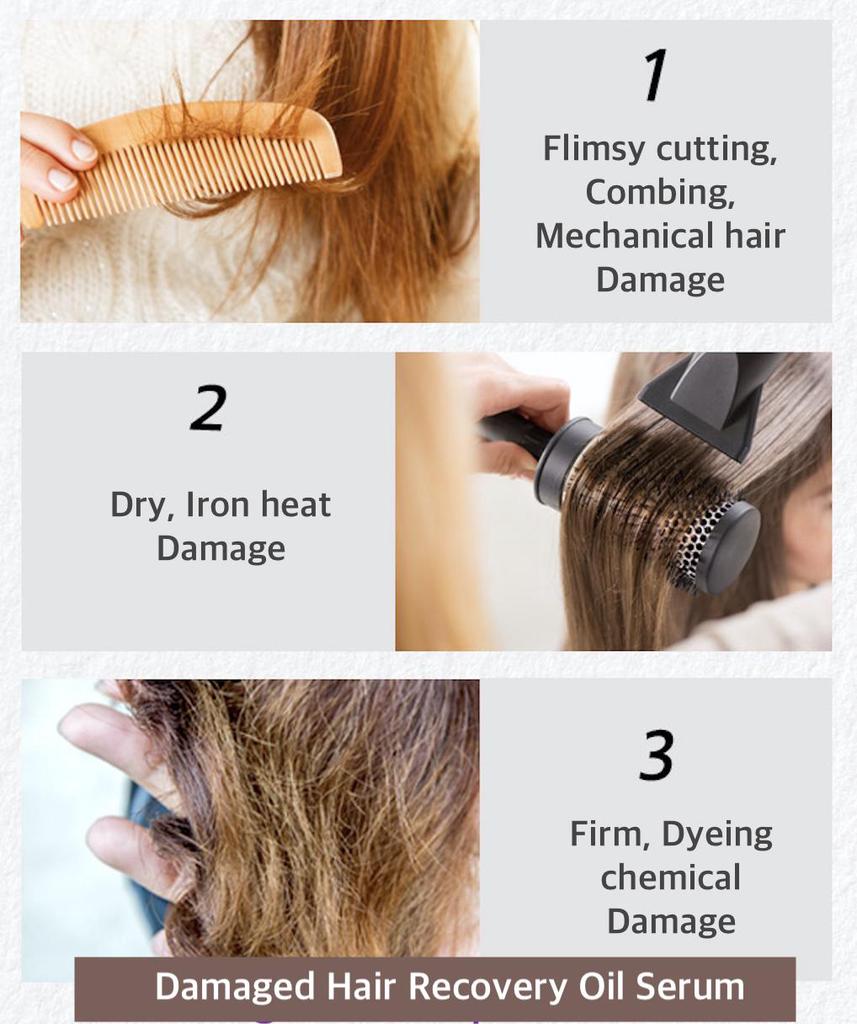 1

Flimsy cutting, Combing, Mechanical hair Damage

2

Dry, Iron heat Damage

3

Firm, Dyeing chemical Damage

Damaged Hair Recovery Oil Serum