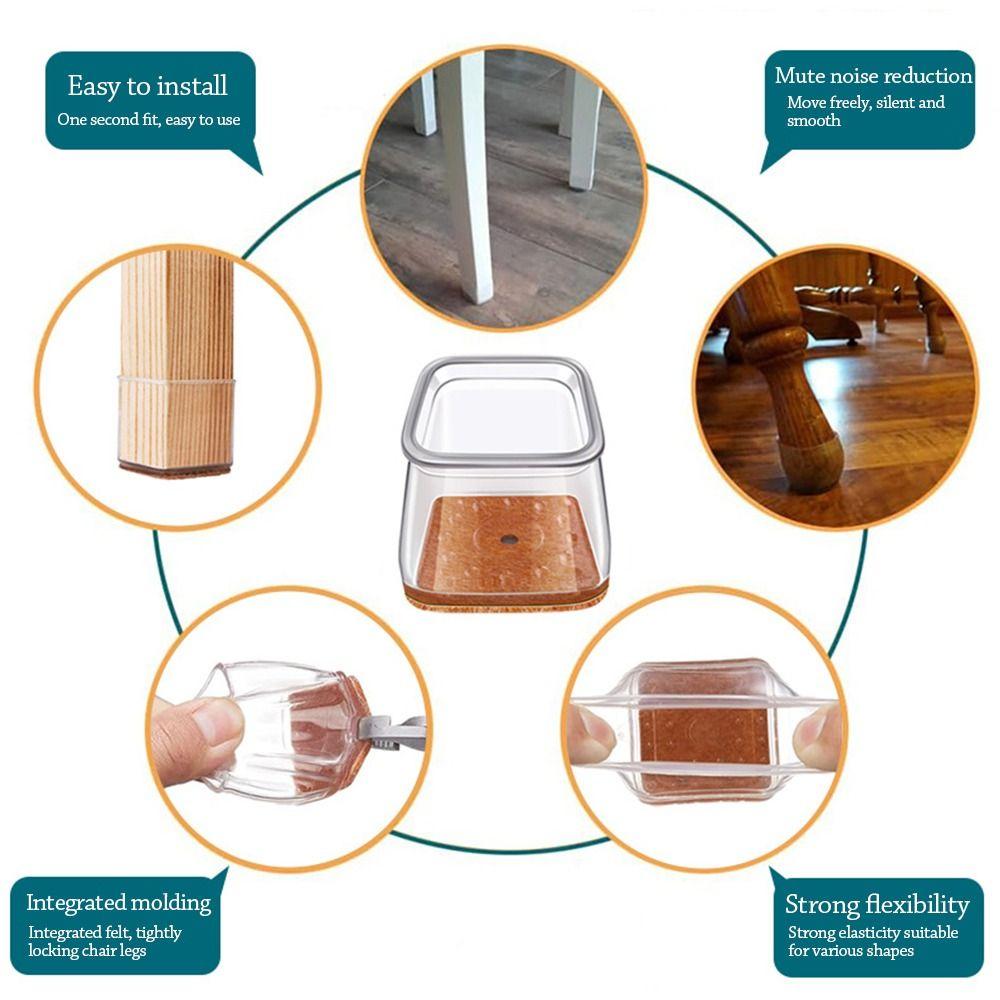 Easy to install
One second fit, easy to use

Mute noise reduction
Move freely, silent and smooth

Integrated molding
Integrated felt, tightly locking chair legs

Strong flexibility
Strong elasticity suitable for various shapes