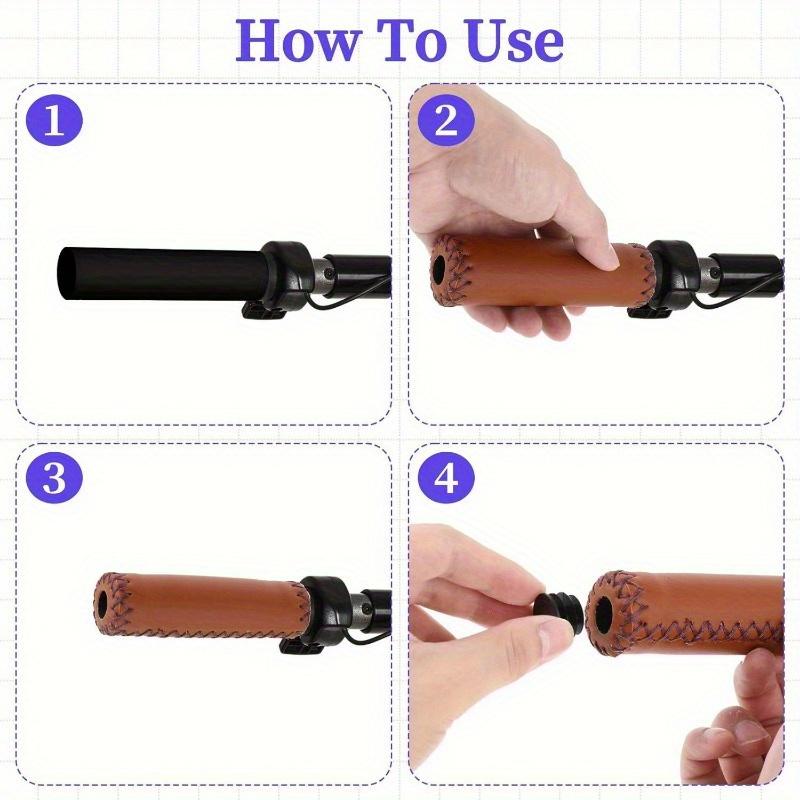 How To Use

1

2

3

4