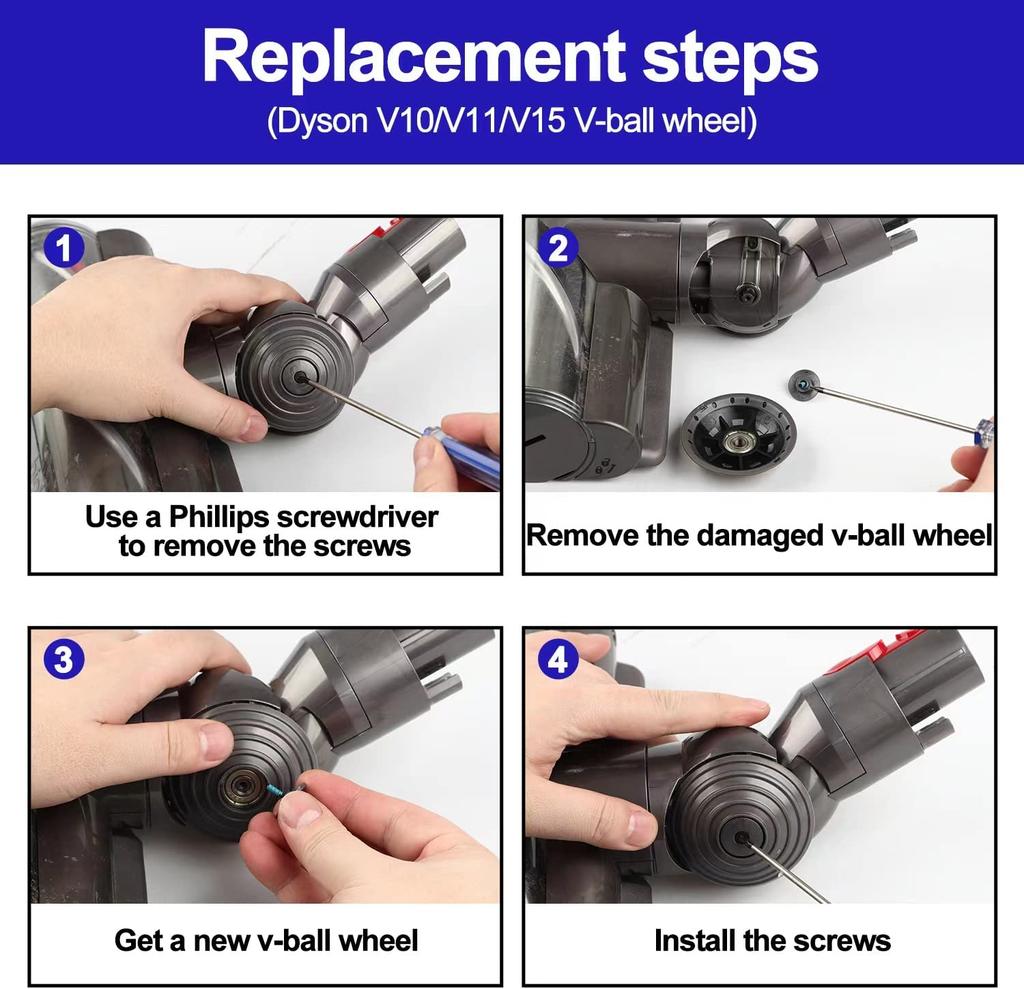 Replacement steps
(Dyson V10/V11/V15 V-ball wheel)

1

Use a Phillips screwdriver to remove the screws

2

Remove the damaged v-ball wheel

3

Get a new v-ball wheel

4

Install the screws