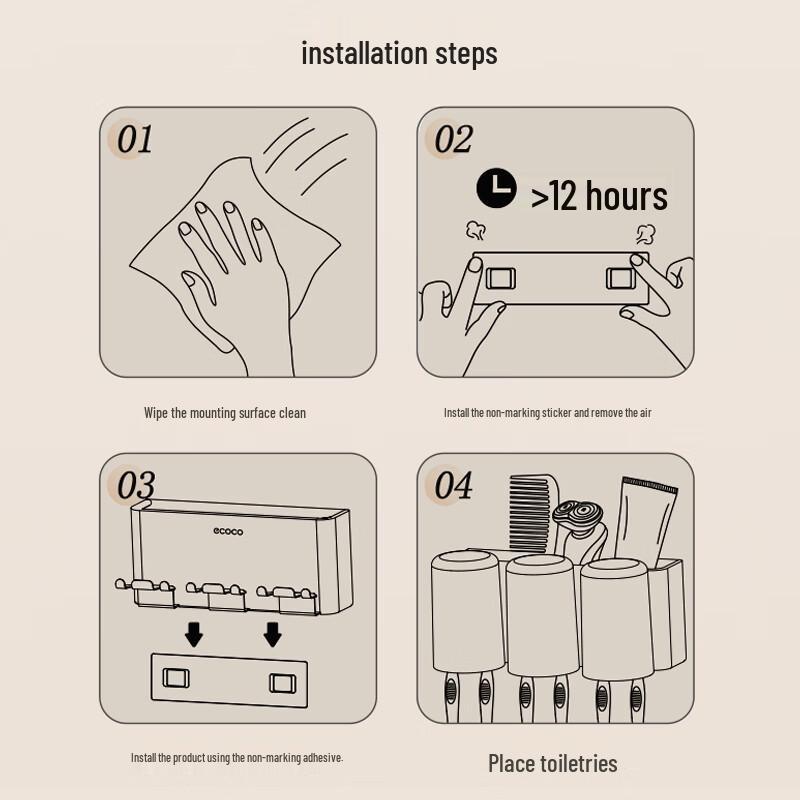 installation steps

01

Wipe the mounting surface clean

02

>12 hours

Install the non-marking sticker and remove the air

03

ecoco

Install the product using the non-marking adhesive.

04

Place toiletries