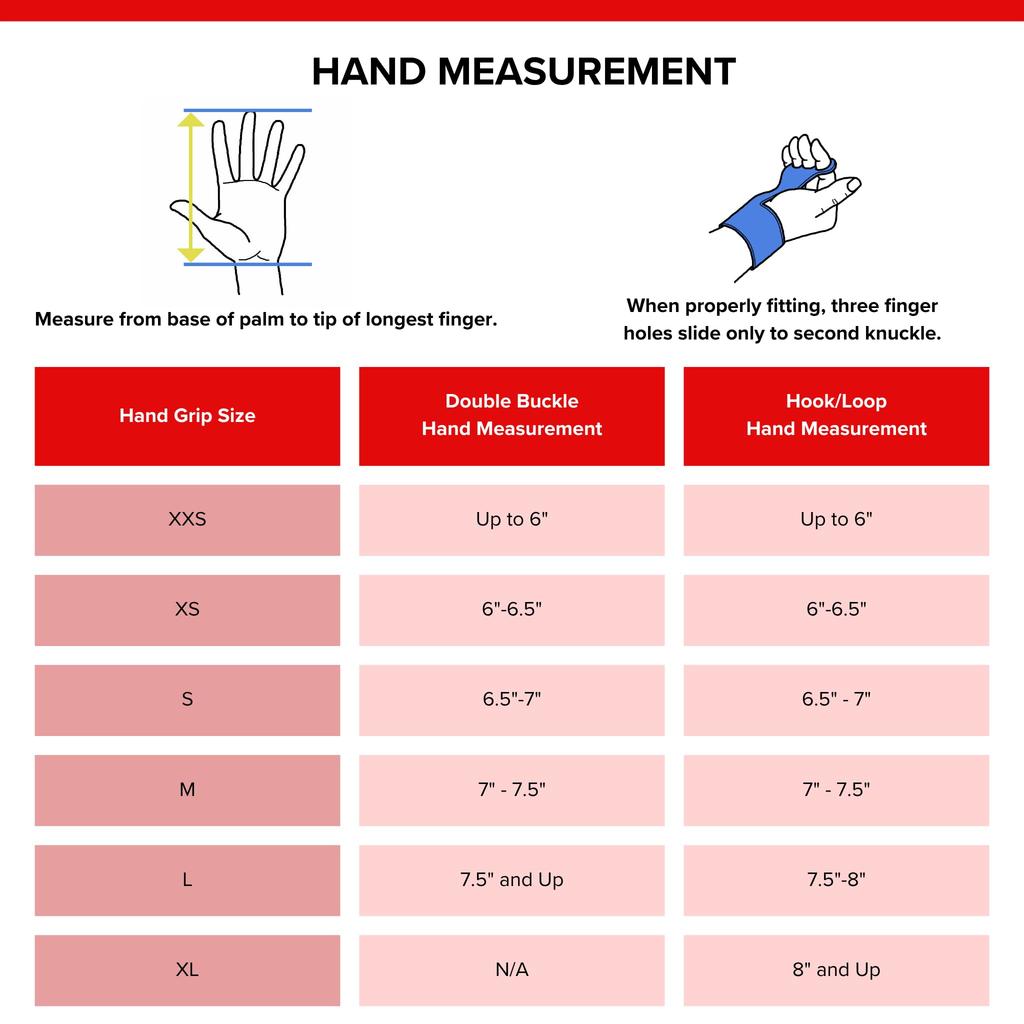 HAND MEASUREMENT

Measure from base of palm to tip of longest finger.

When properly fitting, three finger holes slide only to second knuckle.

| Hand Grip Size | Double Buckle Hand Measurement | Hook/Loop Hand Measurement |
|---|---|---|
| XXS | Up to 6" | Up to 6" |
| XS | 6"-6.5" | 6"-6.5" |
| S | 6.5"-7" | 6.5" - 7" |
| M | 7" - 7.5" | 7" - 7.5" |
| L | 7.5" and Up | 7.5"-8" |
| XL | N/A | 8" and Up |