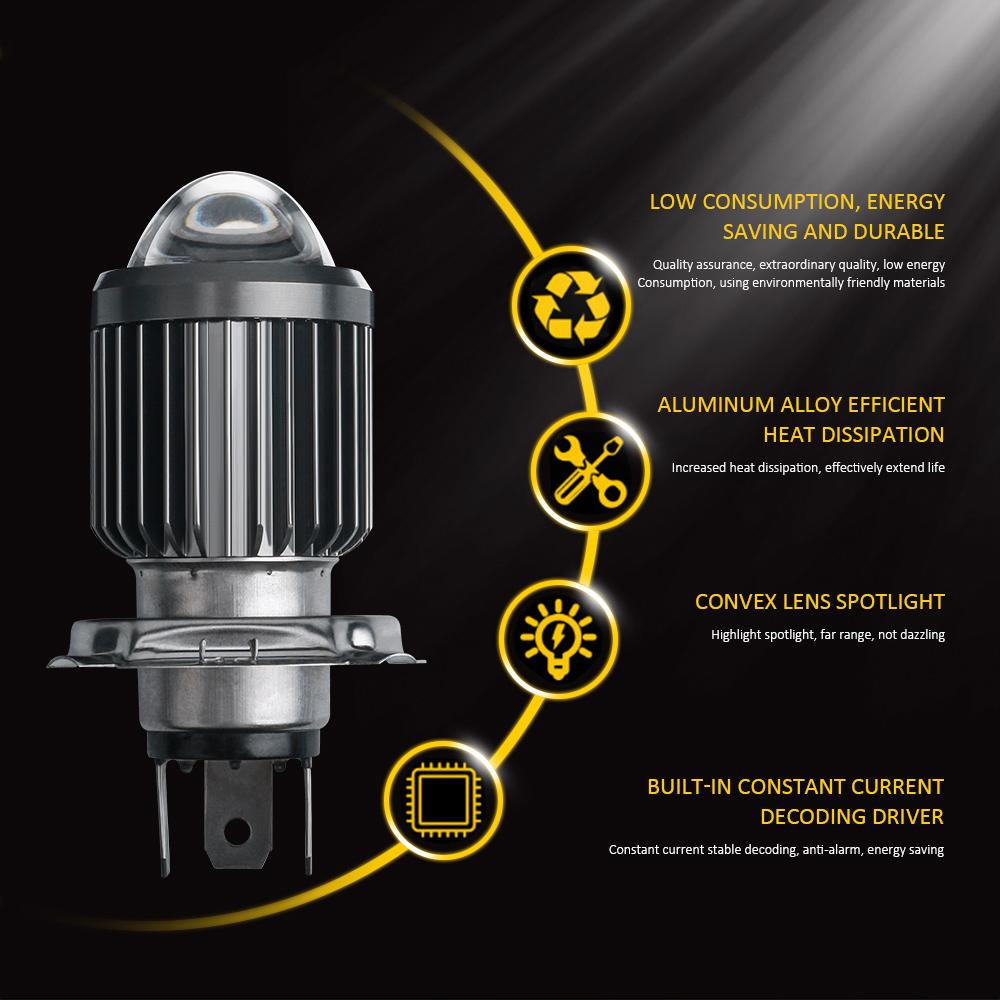 LOW CONSUMPTION, ENERGY SAVING AND DURABLE

Quality assurance, extraordinary quality, low energy Consumption, using environmentally friendly materials

ALUMINUM ALLOY EFFICIENT HEAT DISSIPATION

Increased heat dissipation, effectively extend life

CONVEX LENS SPOTLIGHT

Highlight spotlight, far range, not dazzling

BUILT-IN CONSTANT CURRENT DECODING DRIVER

Constant current stable decoding, anti-alarm, energy saving