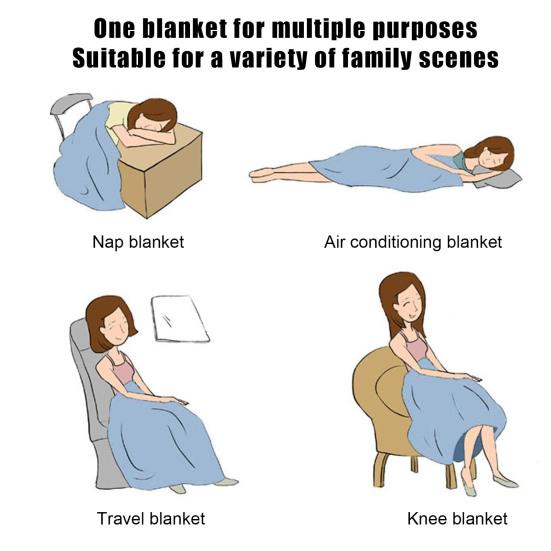 One blanket for multiple purposes
Suitable for a variety of family scenes

Nap blanket

Air conditioning blanket

Travel blanket

Knee blanket