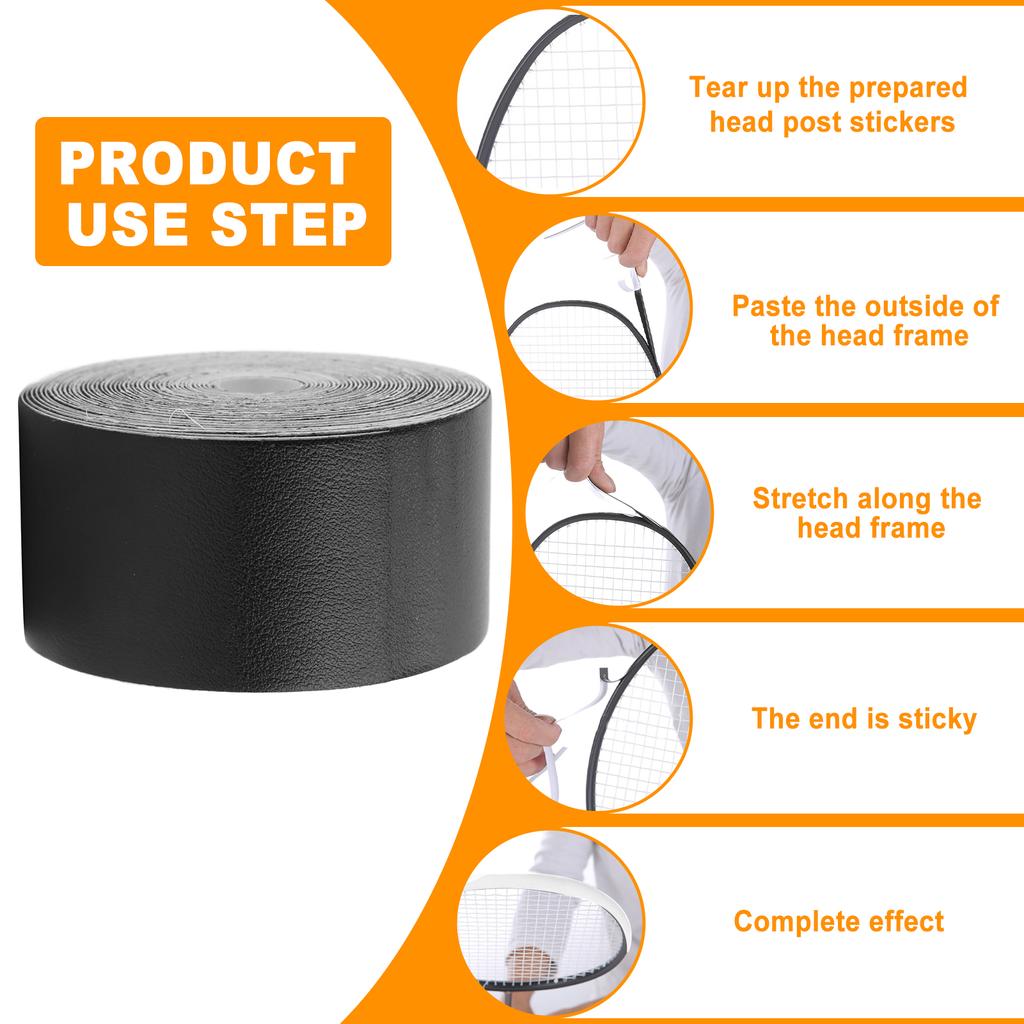 PRODUCT USE STEP

Tear up the prepared head post stickers

Paste the outside of the head frame

Stretch along the head frame

The end is sticky

Complete effect