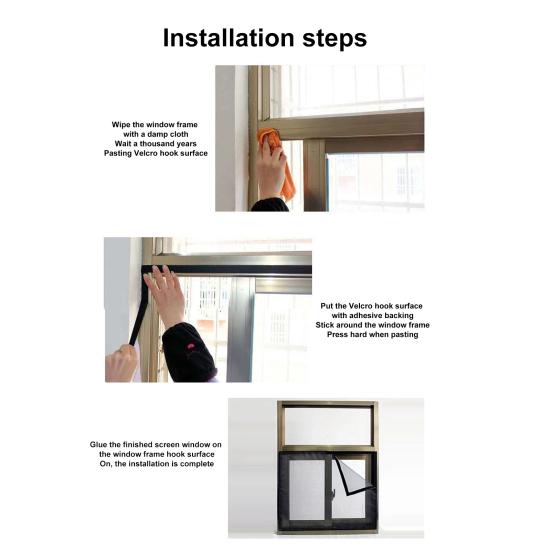 Installation steps

Wipe the window frame
with a damp cloth
Wait a thousand years
Pasting Velcro hook surface

Put the Velcro hook surface
with adhesive backing
Stick around the window frame
Press hard when pasting

Glue the finished screen window on
the window frame hook surface
On, the installation is complete