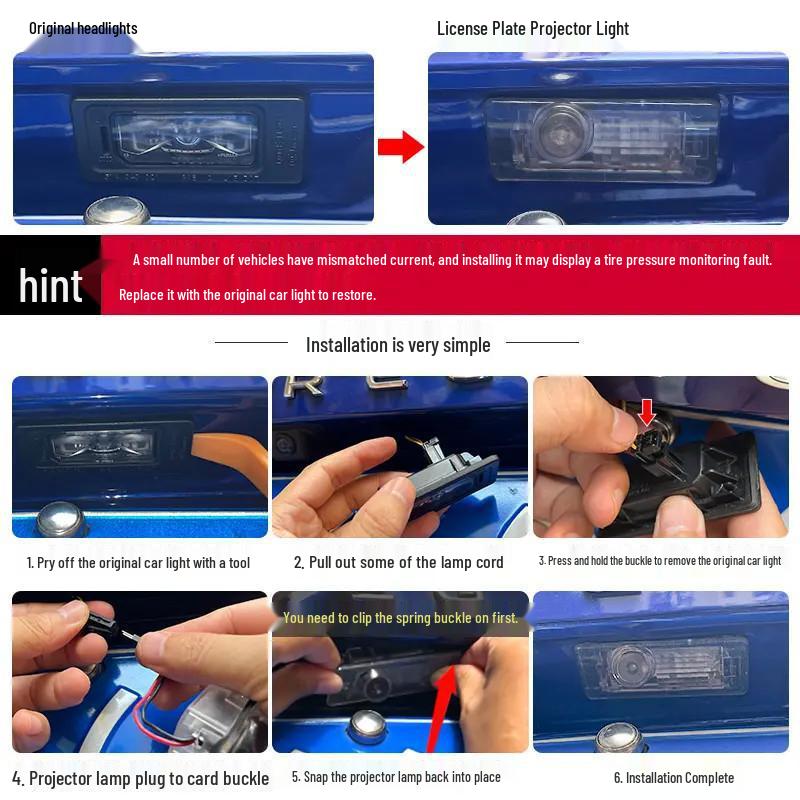 Original headlights

License Plate Projector Light

hint

A small number of vehicles have mismatched current, and installing it may display a tire pressure monitoring fault.

Replace it with the original car light to restore.

Installation is very simple

1. Pry off the original car light with a tool

2. Pull out some of the lamp cord

3. Press and hold the buckle to remove the original car light

You need to clip the spring buckle on first.

4. Projector lamp plug to card buckle

5. Snap the projector lamp back into place

6. Installation Complete