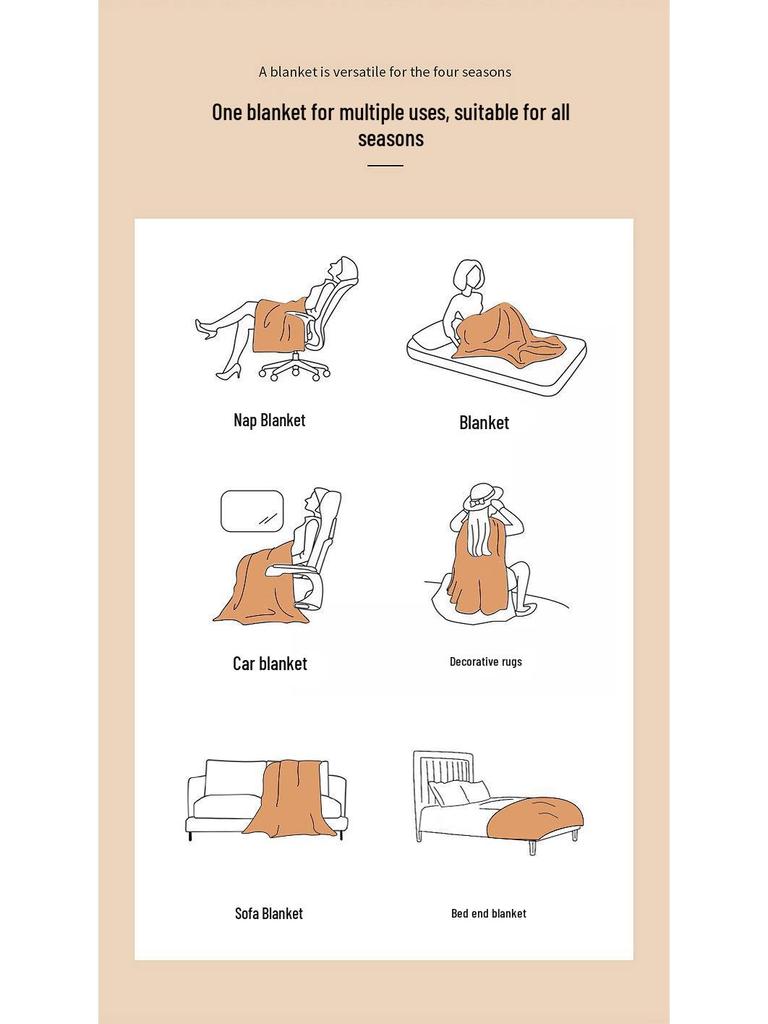 A blanket is versatile for the four seasons

One blanket for multiple uses, suitable for all seasons

Nap Blanket

Blanket

Car blanket

Decorative rugs

Sofa Blanket

Bed end blanket