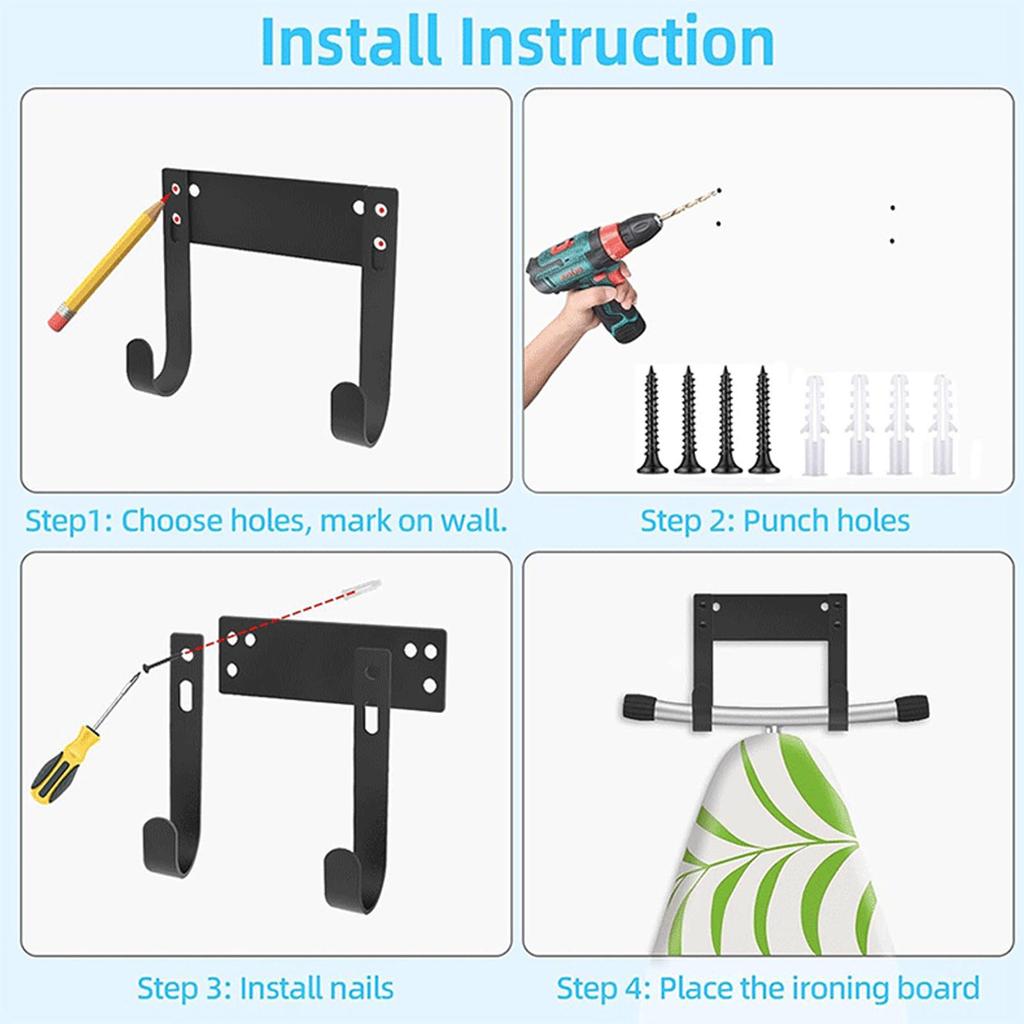 Install Instruction

Step1: Choose holes, mark on wall.

Step 2: Punch holes

Step 3: Install nails

Step 4: Place the ironing board