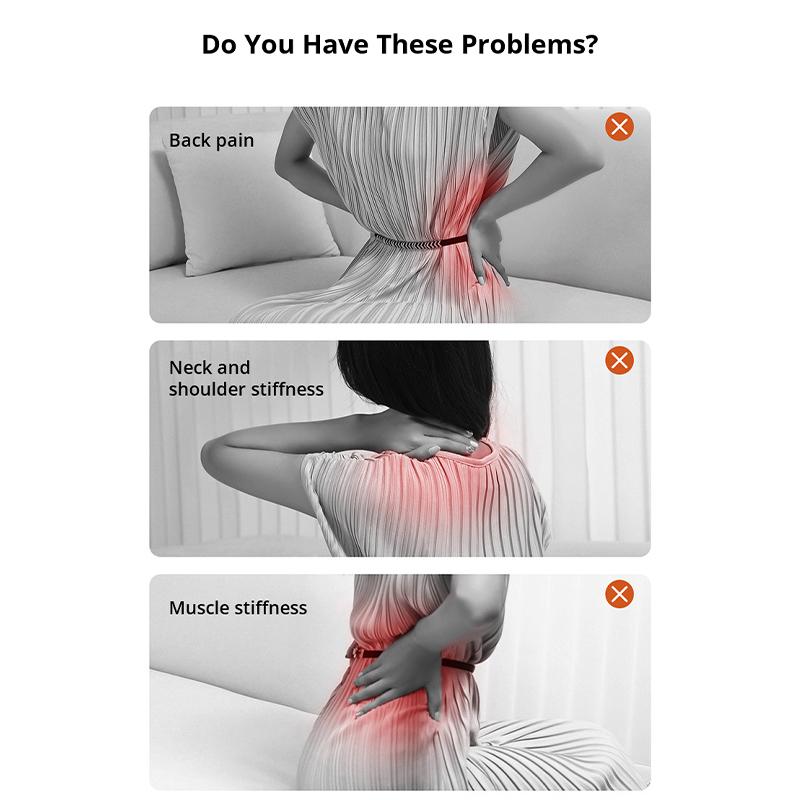 Do You Have These Problems?

Back pain

Neck and shoulder stiffness

Muscle stiffness