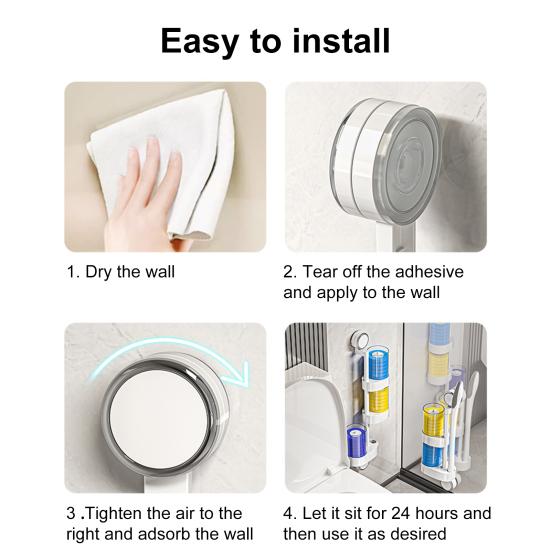 Easy to install

1. Dry the wall

2. Tear off the adhesive and apply to the wall

3 .Tighten the air to the right and adsorb the wall

4. Let it sit for 24 hours and then use it as desired