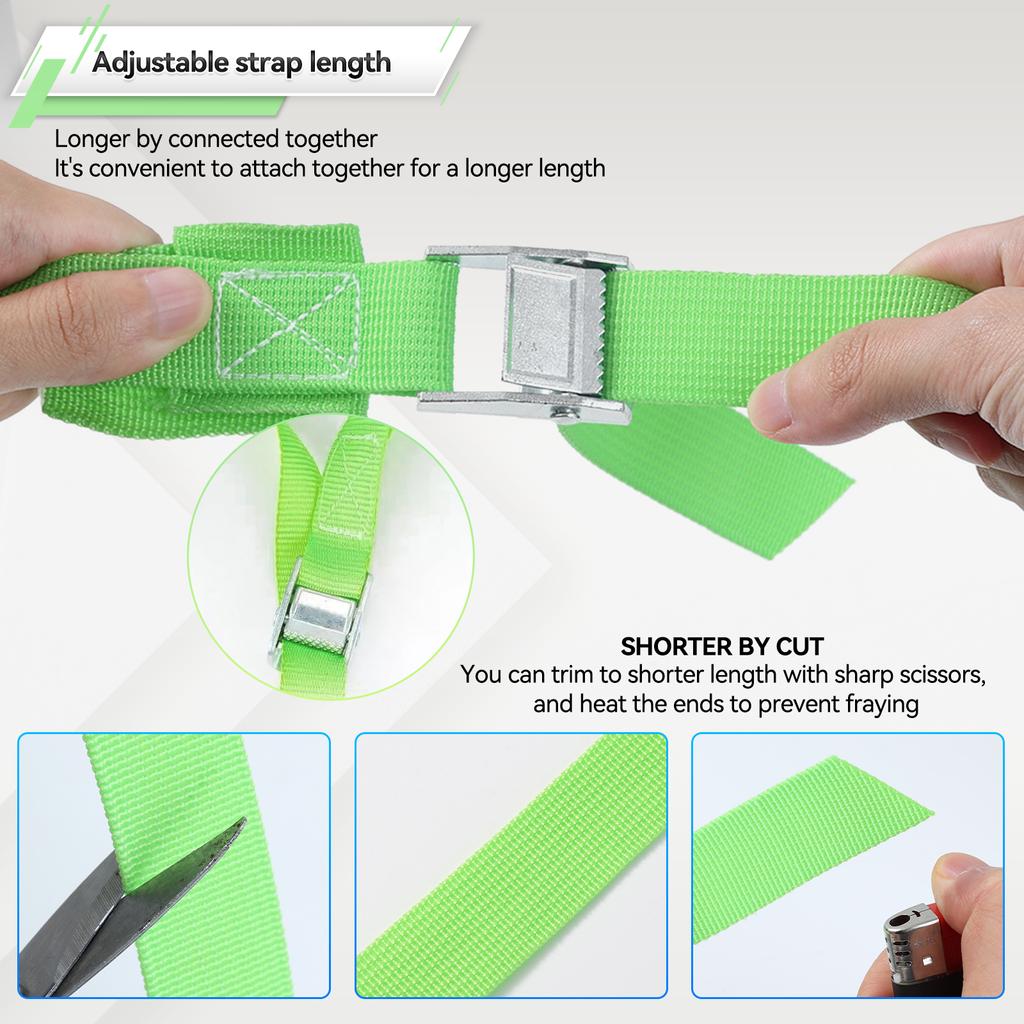 Adjustable strap length

Longer by connected together
It's convenient to attach together for a longer length

SHORTER BY CUT
You can trim to shorter length with sharp scissors, and heat the ends to prevent fraying