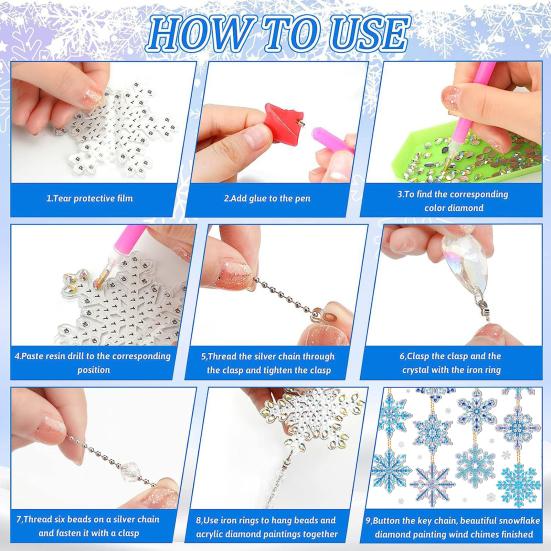 HOW TO USE

1.Tear protective film

2.Add glue to the pen

3.To find the corresponding color diamond

4.Paste resin drill to the corresponding position

5,Thread the silver chain through the clasp and tighten the clasp

6,Clasp the clasp and the crystal with the iron ring

7,Thread six beads on a silver chain and fasten it with a clasp

8,Use iron rings to hang beads and acrylic diamond paintings together

9,Button the key chain, beautiful snowflake diamond painting wind chimes finished