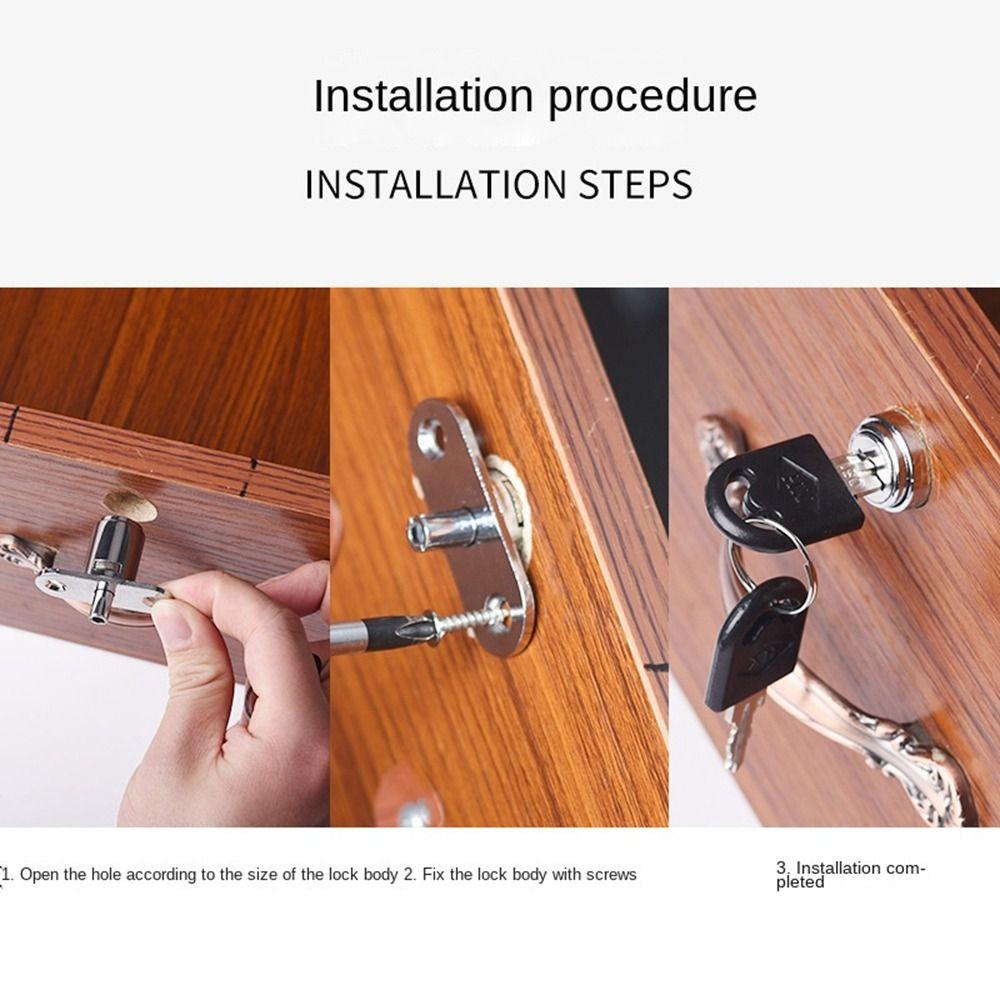 Installation procedure

INSTALLATION STEPS

1. Open the hole according to the size of the lock body 2. Fix the lock body with screws

3. Installation completed