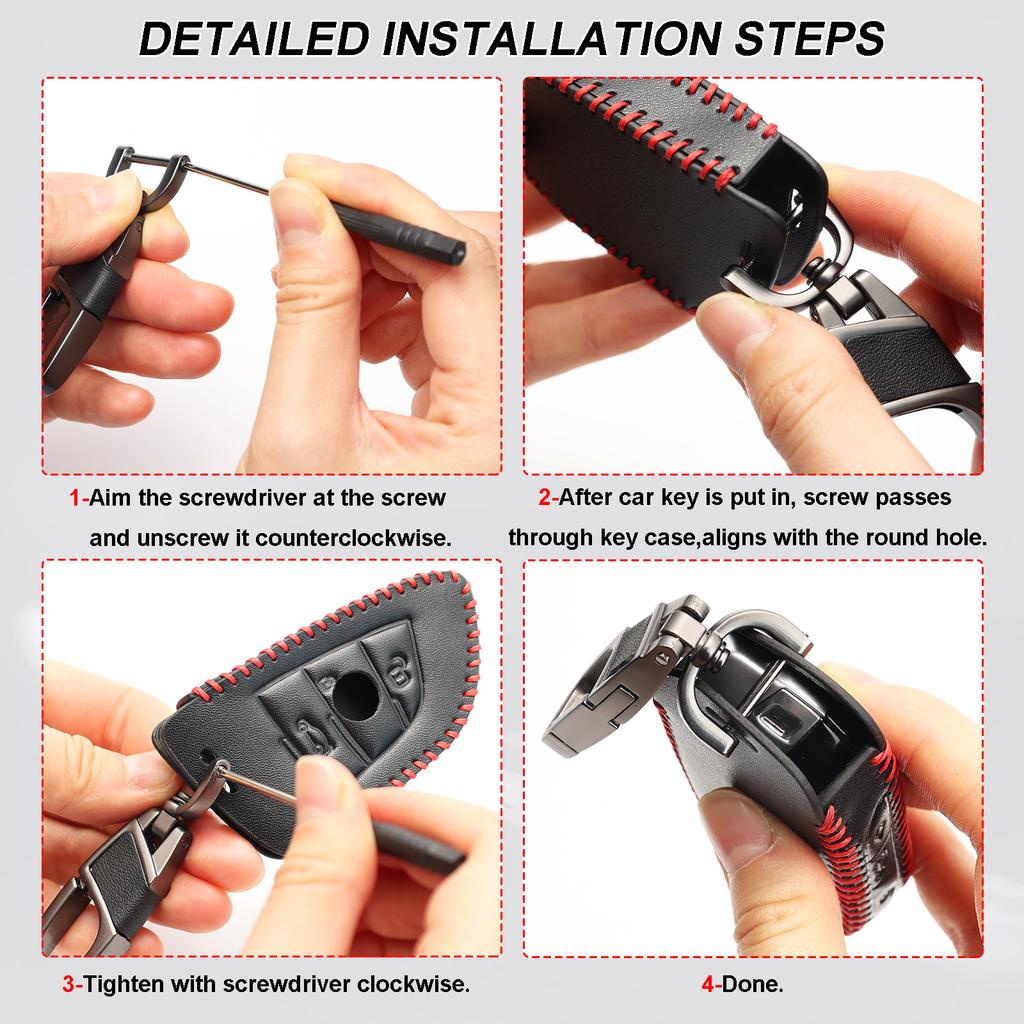 DETAILED INSTALLATION STEPS

1-Aim the screwdriver at the screw and unscrew it counterclockwise.

2-After car key is put in, screw passes through key case,aligns with the round hole.

3-Tighten with screwdriver clockwise.

4-Done.