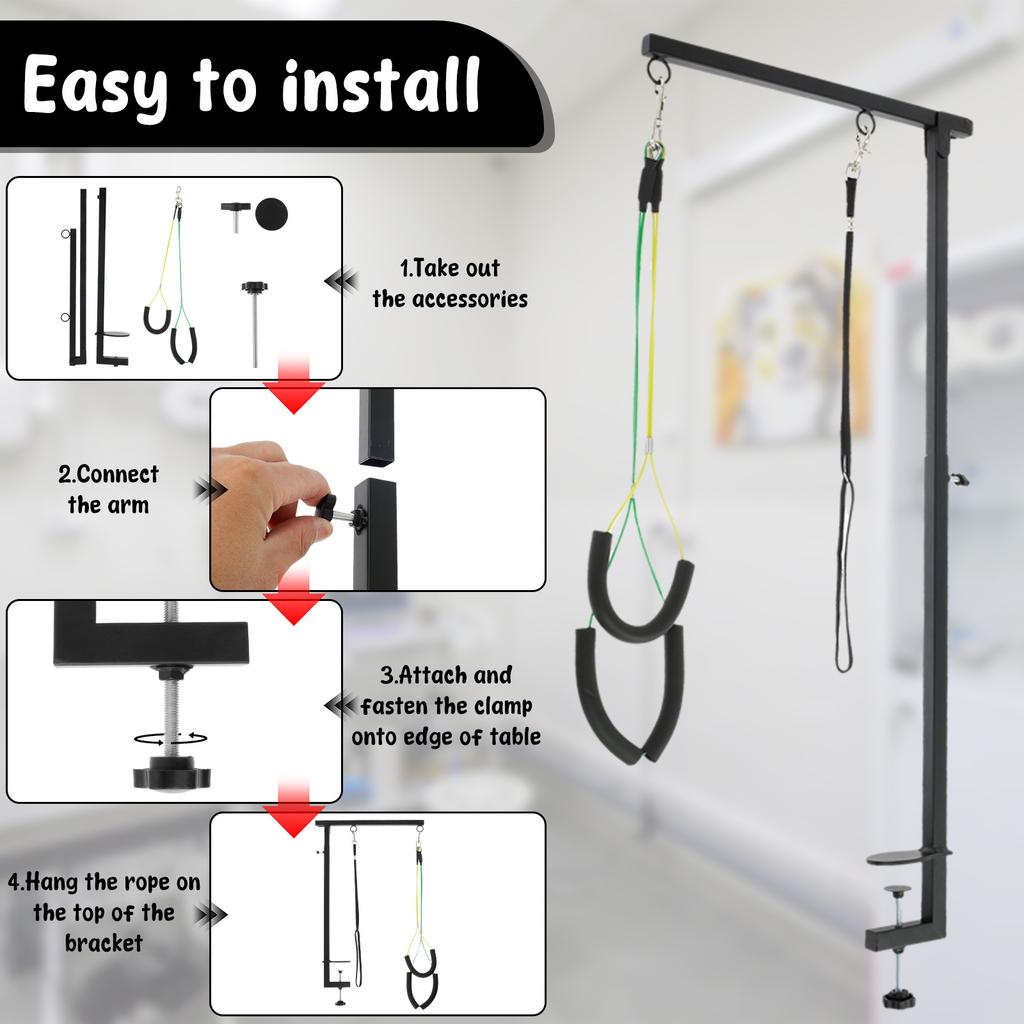 Easy to install

1.Take out the accessories

2.Connect the arm

3.Attach and fasten the clamp onto edge of table

4.Hang the rope on the top of the bracket